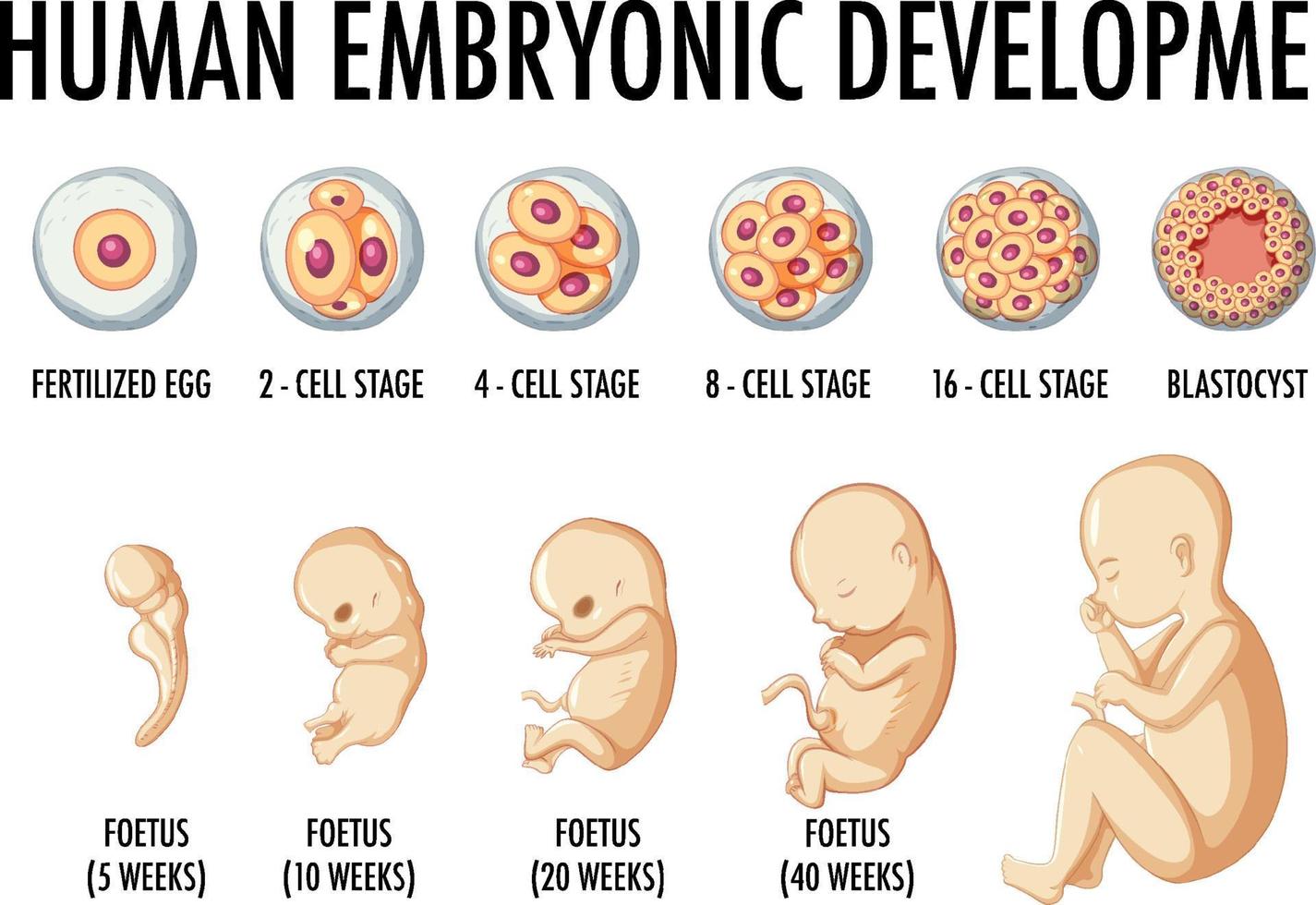 HUMAN EMBRYONIC DEVELOPME

FERTILIZED EGG

2 - CELL STAGE

4 - CELL STAGE

8 - CELL STAGE

16 - CELL STAGE

BLASTOCYST

FOETUS (5 WEEKS)

FOETUS (10 WEEKS)

FOETUS (20 WEEKS)

FOETUS (40 WEEKS)