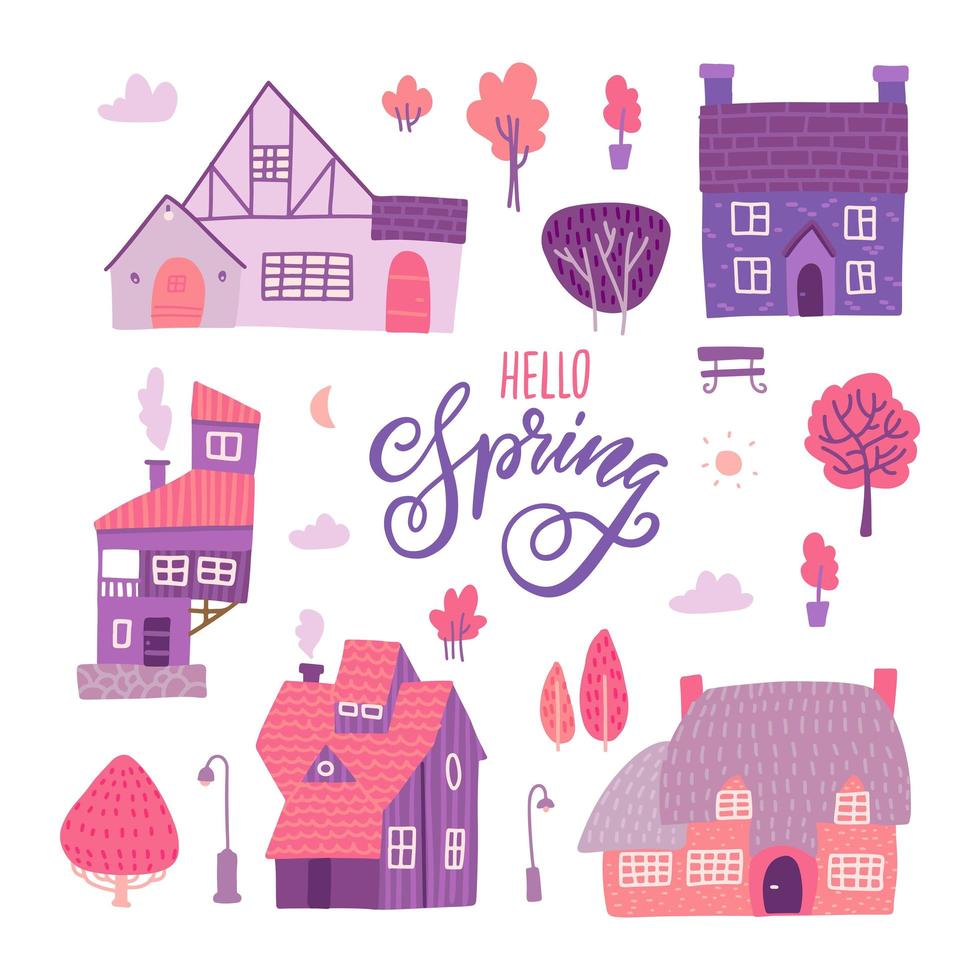 HELLO
Spring