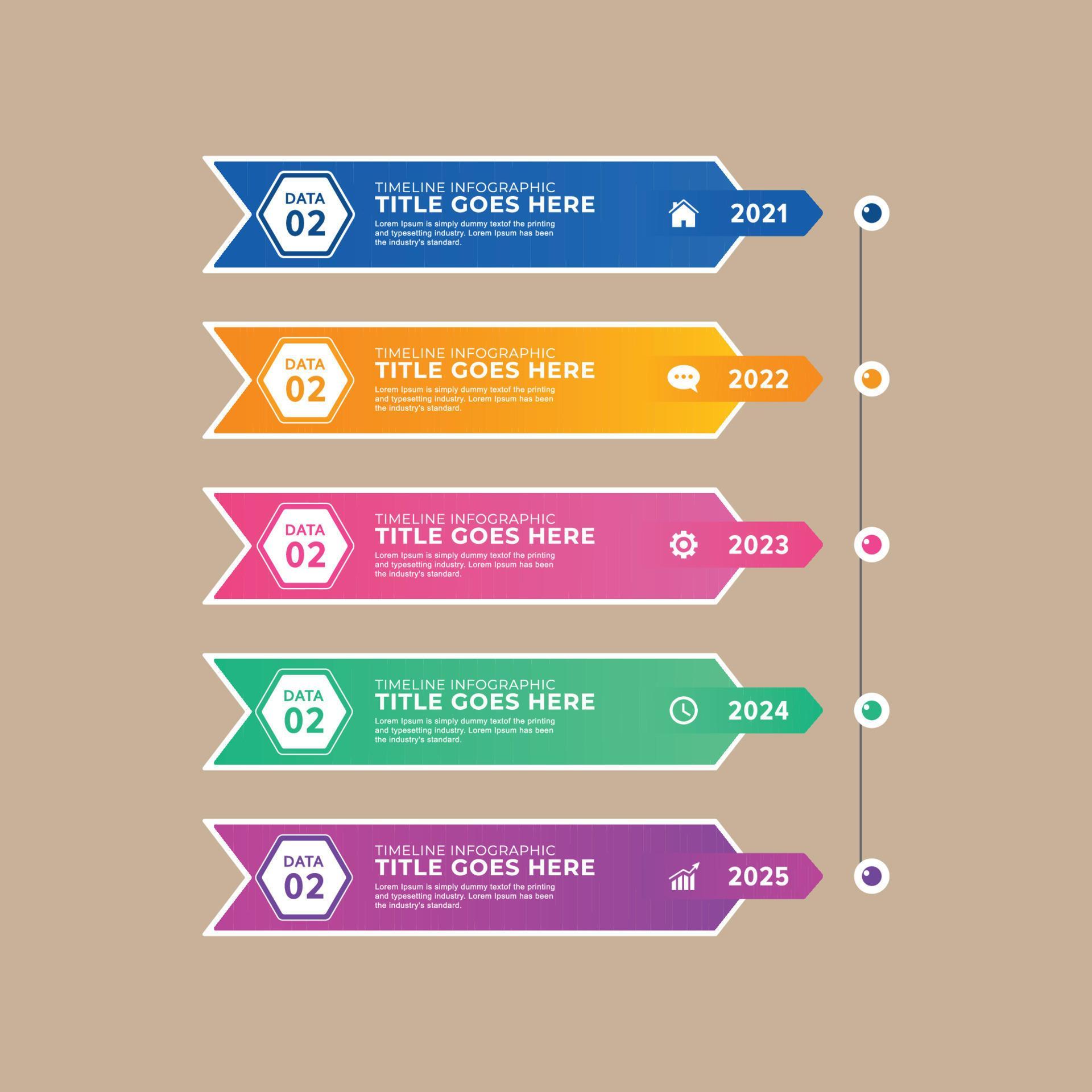 DATA
02

TIMELINE INFOGRAPHIC
TITLE GOES HERE
Lorem Ipsum is simply dummy textof the printing and typesetting industry. Lorem Ipsum has been the industry's standard.

2021

DATA
02

TIMELINE INFOGRAPHIC
TITLE GOES HERE
Lorem Ipsum is simply dummy textof the printing and typesetting industry. Lorem Ipsum has been the industry's standard.

2022

DATA
02

TIMELINE INFOGRAPHIC
TITLE GOES HERE
Lorem Ipsum is simply dummy textof the printing and typesetting industry. Lorem Ipsum has been the industry's standard.

2023

DATA
02

TIMELINE INFOGRAPHIC
TITLE GOES HERE
Lorem Ipsum is simply dummy textof the printing and typesetting industry. Lorem Ipsum has been the industry's standard.

2024

DATA
02

TIMELINE INFOGRAPHIC
TITLE GOES HERE
Lorem Ipsum is simply dummy textof the printing and typesetting industry. Lorem Ipsum has been the industry's standard.

2025