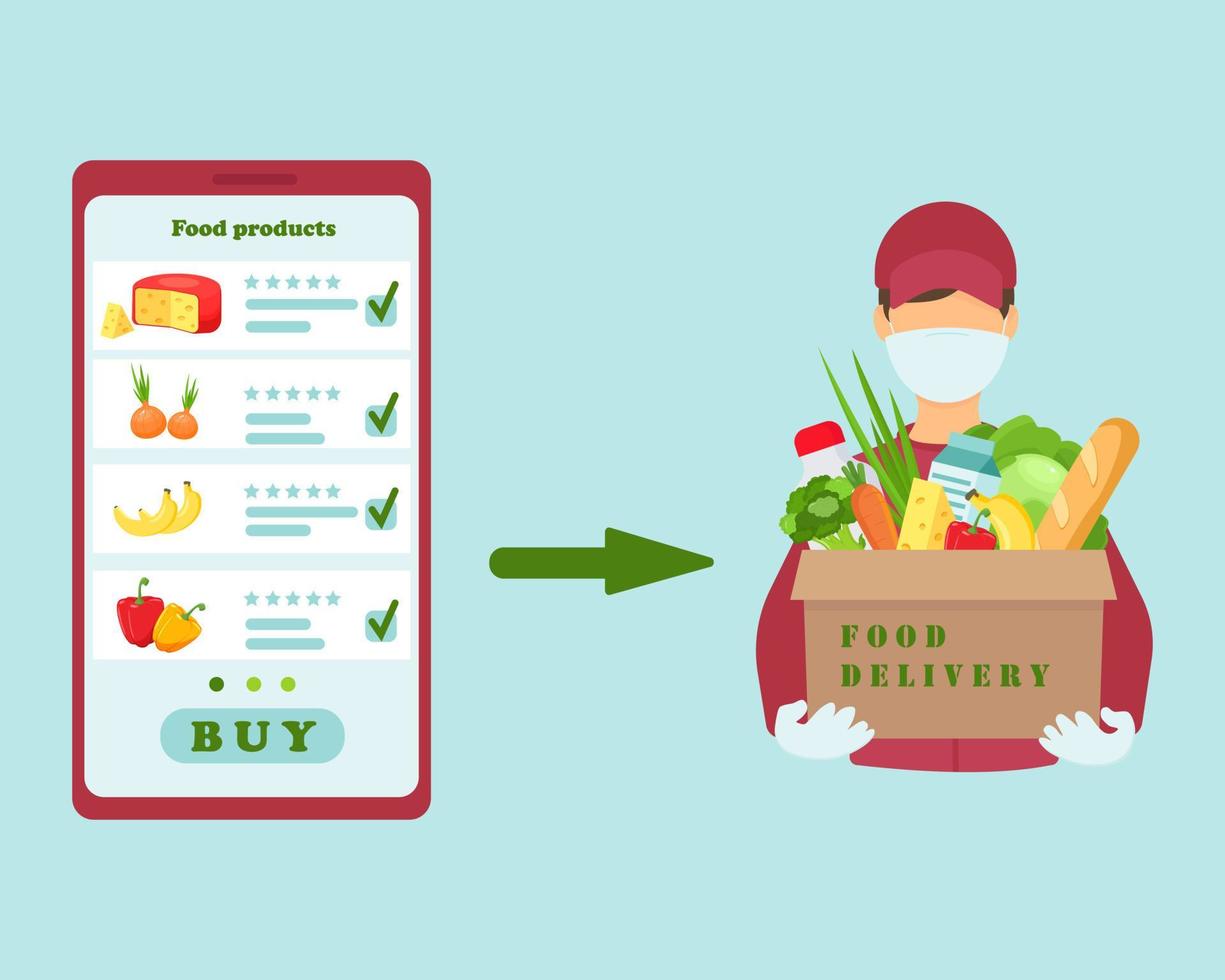 Food products

BUY

FOOD
DELIVERY