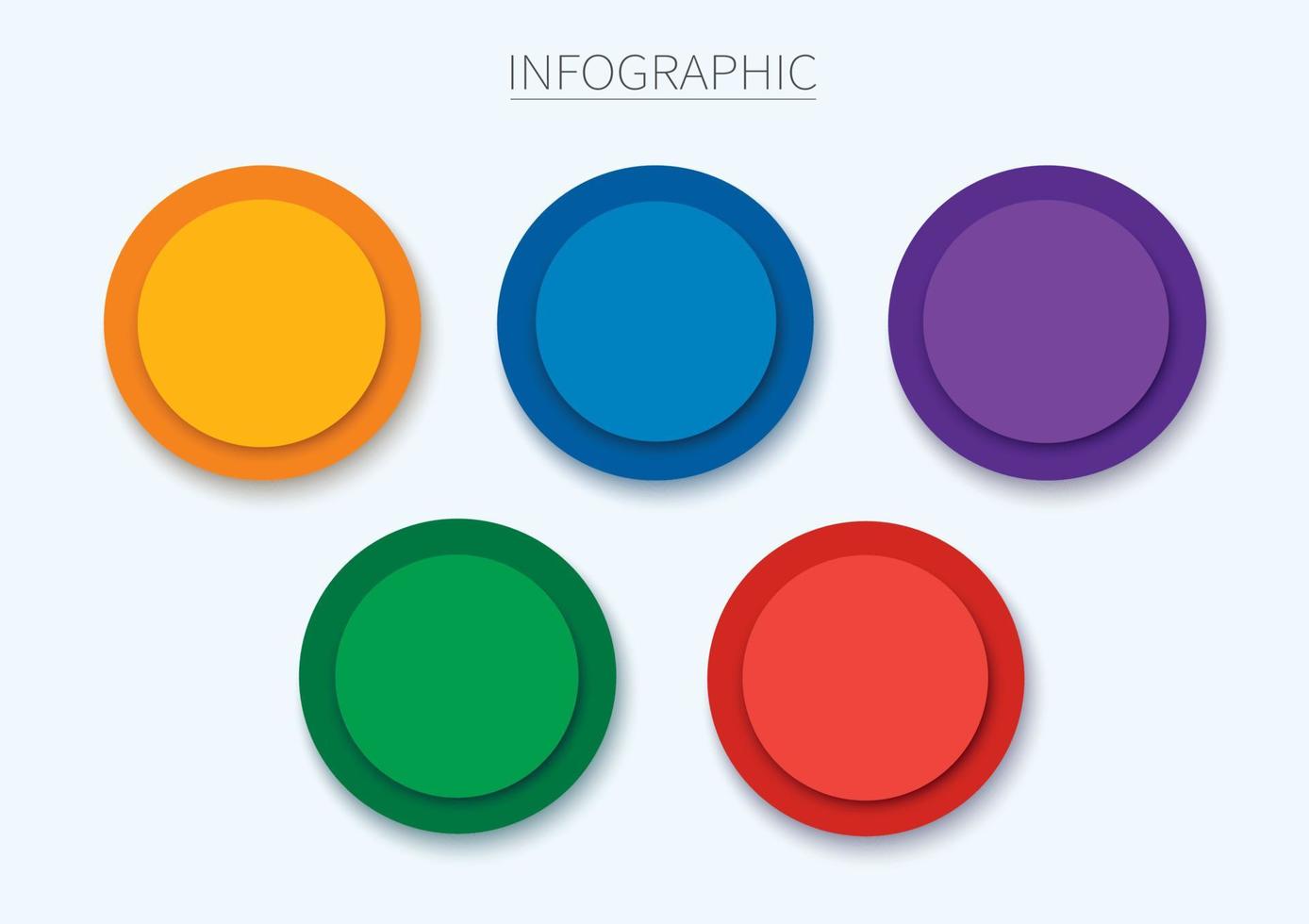 INFOGRAPHIC