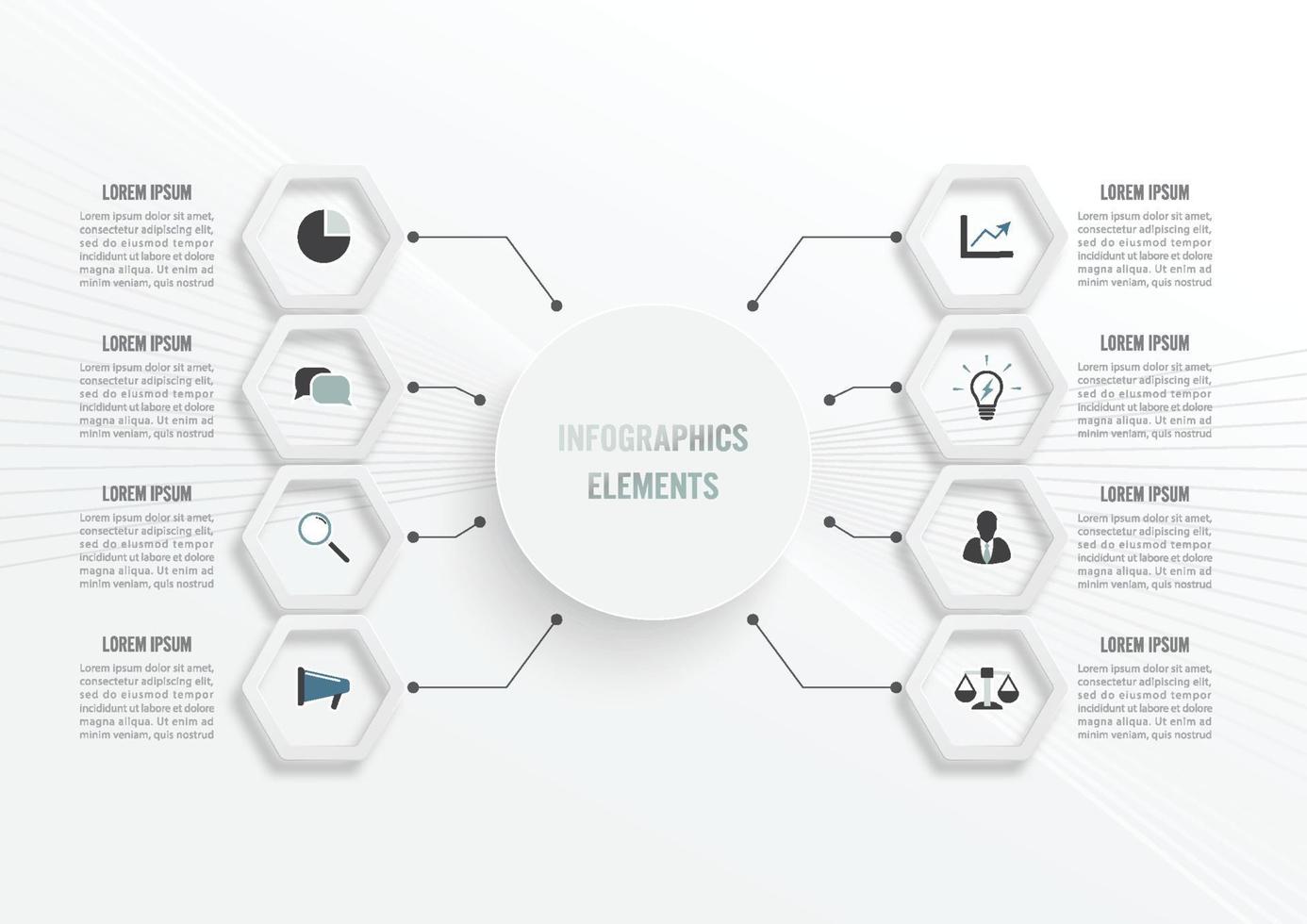 LOREM IPSUM
Lorem ipsum dolor sit amet, consectetur adipiscing elit, sed do eiusmod tempor incididunt ut labore et dolore magna aliqua. Ut enim ad minim veniam, quis nostrud

LOREM IPSUM
Lorem ipsum dolor sit amet, consectetur adipiscing elit, sed do eiusmod tempor incididunt ut labore et dolore magna aliqua. Ut enim ad minim veniam, quis nostrud

LOREM IPSUM
Lorem ipsum dolor sit amet, consectetur adipiscing elit, sed do eiusmod tempor incididunt ut labore et dolore magna aliqua. Ut enim ad minim veniam, quis nostrud

LOREM IPSUM
Lorem ipsum dolor sit amet, consectetur adipiscing elit, sed do eiusmod tempor incididunt ut labore et dolore magna aliqua. Ut enim ad minim veniam, quis nostrud

INFOGRAPHICS
ELEMENTS

LOREM IPSUM
Lorem ipsum dolor sit amet, consectetur adipiscing elit, sed do eiusmod tempor incididunt ut labore et dolore magna aliqua. Ut enim ad minim veniam, quis nostrud

LOREM IPSUM
Lorem ipsum dolor sit amet, consectetur adipiscing elit, sed do eiusmod tempor incididunt ut labore et dolore magna aliqua. Ut enim ad minim veniam, quis nostrud

LOREM IPSUM
Lorem ipsum dolor sit amet, consectetur adipiscing elit, sed do eiusmod tempor incididunt ut labore et dolore magna aliqua. Ut enim ad minim veniam, quis nostrud

LOREM IPSUM
Lorem ipsum dolor sit amet, consectetur adipiscing elit, sed do eiusmod tempor incididunt ut labore et dolore magna aliqua. Ut enim ad minim veniam, quis nostrud