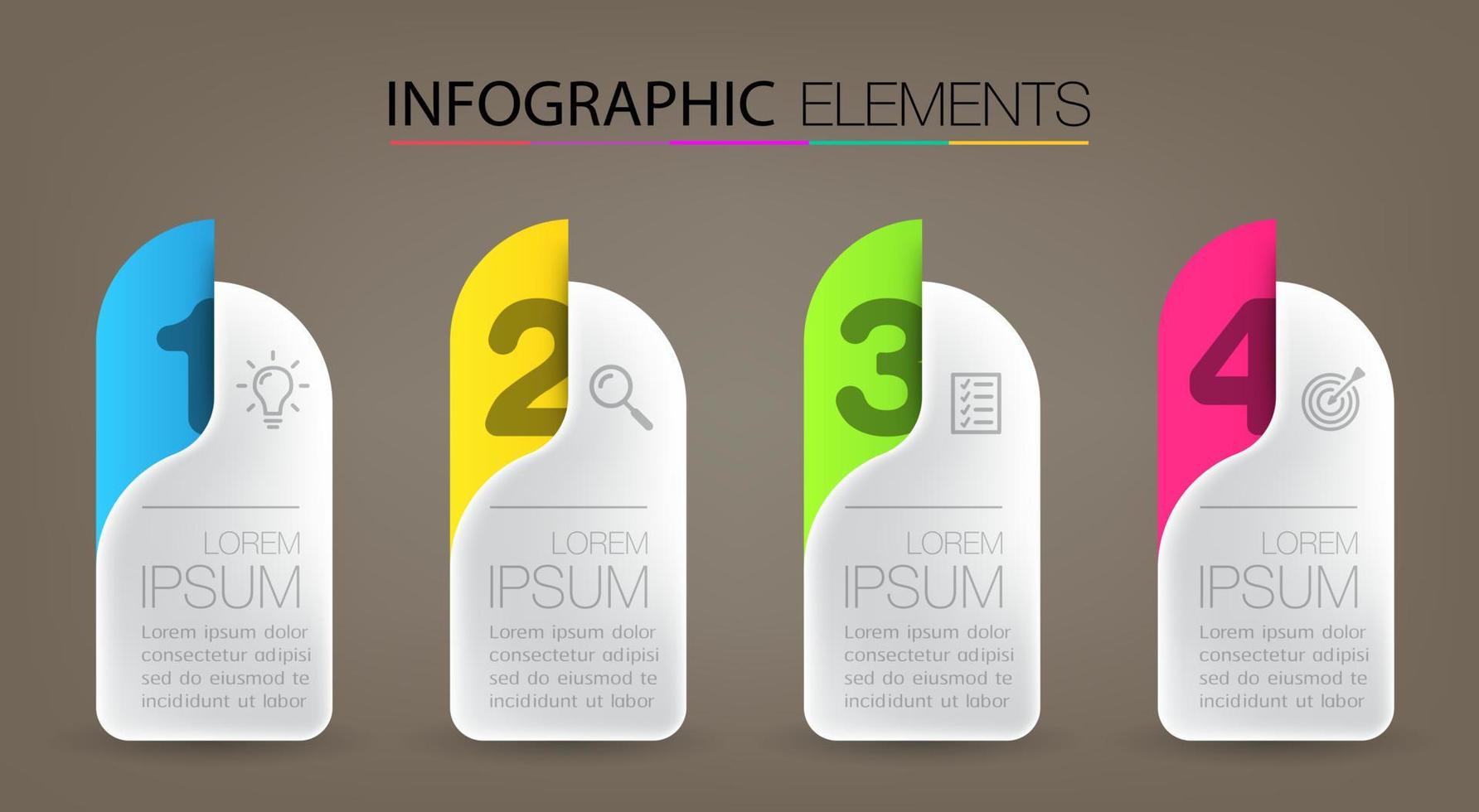 INFOGRAPHIC ELEMENTS

1

LOREM
IPSUM
Lorem ipsum dolor consectetur adipisi sed do eiusmod te incididunt ut labor

2

LOREM
IPSUM
Lorem ipsum dolor consectetur adipisi sed do eiusmod te incididunt ut labor

3

LOREM
IPSUM
Lorem ipsum dolor consectetur adipisi sed do eiusmod te incididunt ut labor

4

LOREM
IPSUM
Lorem ipsum dolor consectetur adipisi sed do eiusmod te incididunt ut labor