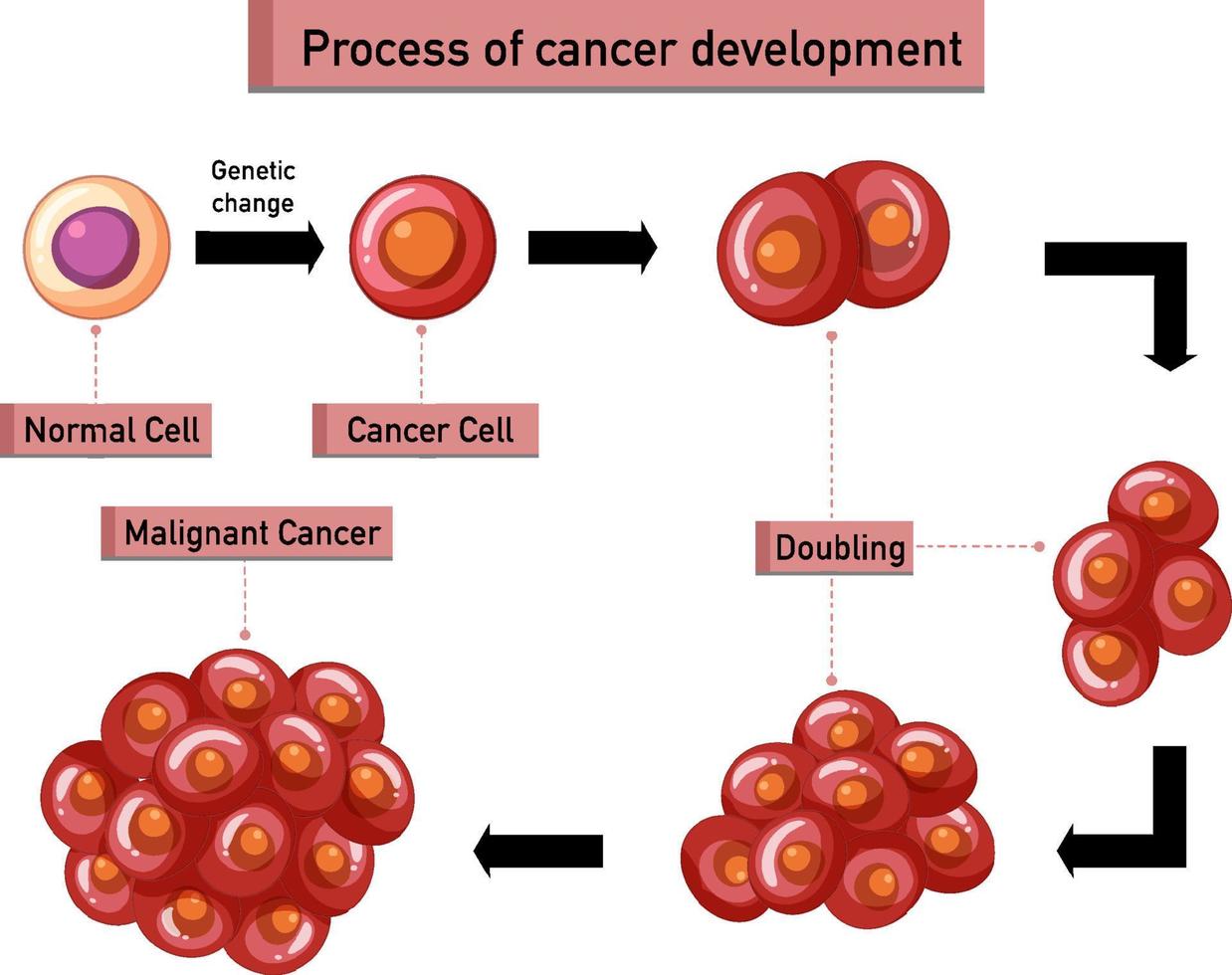 Process of cancer development

Genetic change

Normal Cell

Cancer Cell

Malignant Cancer

Doubling