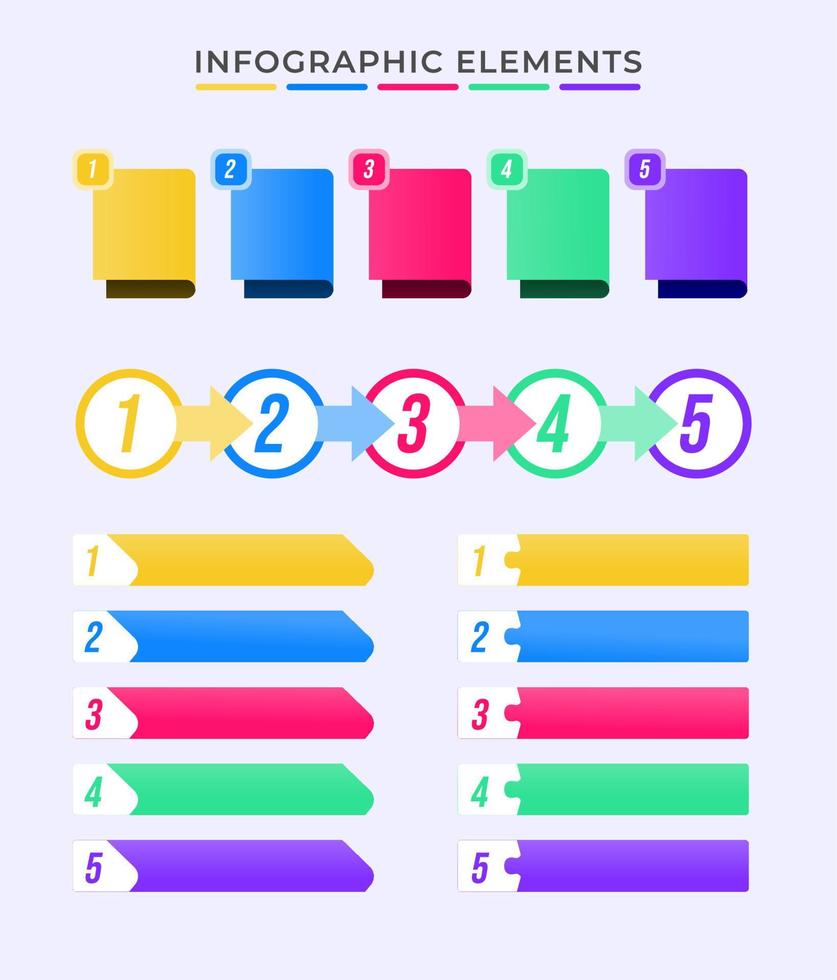 INFOGRAPHIC ELEMENTS

1 2 3 4 5

1 2 3 4 5

1
2
3
4
5

1
2
3
4
5