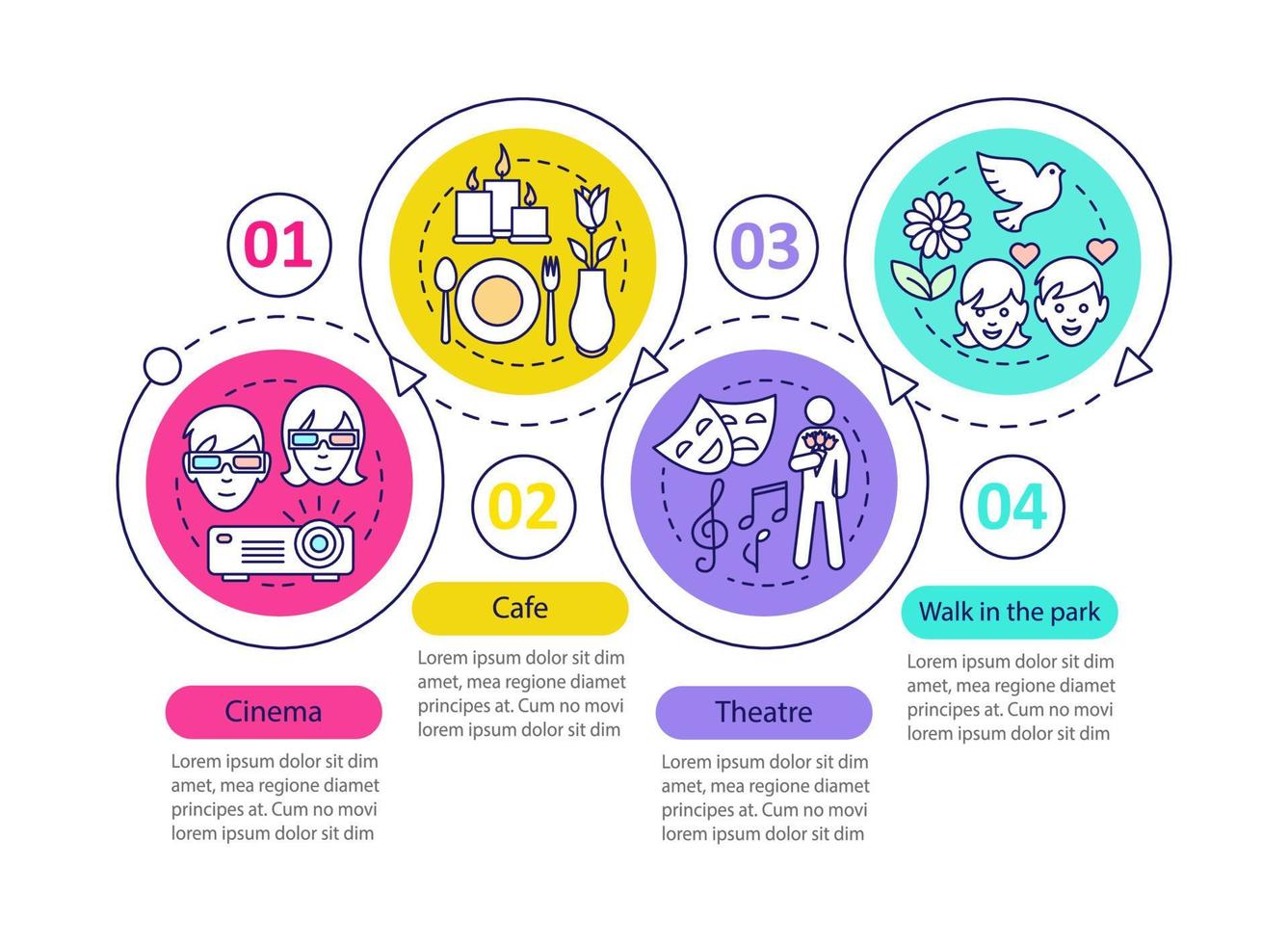 01

Cinema

Lorem ipsum dolor sit dim amet, mea regione diamet principes at. Cum no movi lorem ipsum dolor sit dim

02

Cafe

Lorem ipsum dolor sit dim amet, mea regione diamet principes at. Cum no movi lorem ipsum dolor sit dim

03

Theatre

Lorem ipsum dolor sit dim amet, mea regione diamet principes at. Cum no movi lorem ipsum dolor sit dim

04

Walk in the park

Lorem ipsum dolor sit dim amet, mea regione diamet principes at. Cum no movi lorem ipsum dolor sit dim