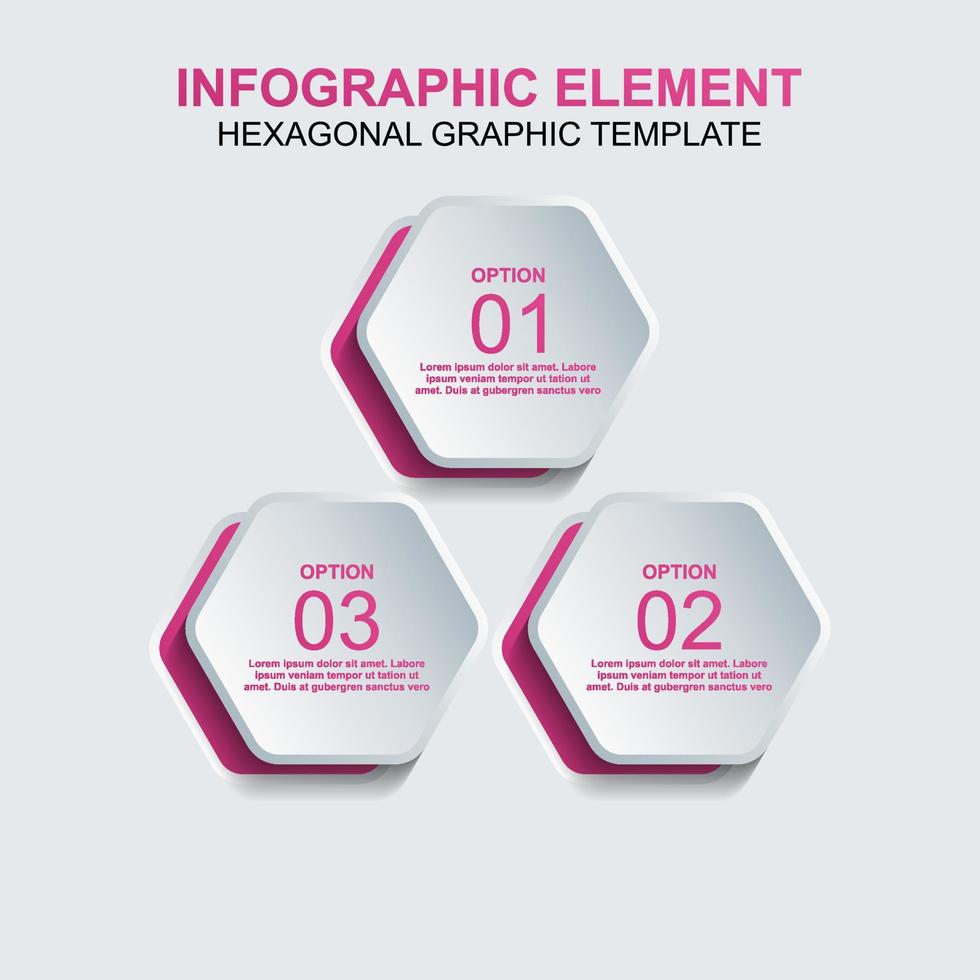 INFOGRAPHIC ELEMENT
HEXAGONAL GRAPHIC TEMPLATE

OPTION
01
Lorem ipsum dolor sit amet. Labore ipsum veniam tempor ut tation ut amet. Duis at gubergren sanctus vero

OPTION
03
Lorem ipsum dolor sit amet. Labore ipsum veniam tempor ut tation ut amet. Duis at gubergren sanctus vero

OPTION
02
Lorem ipsum dolor sit amet. Labore ipsum veniam tempor ut tation ut amet. Duis at gubergren sanctus vero