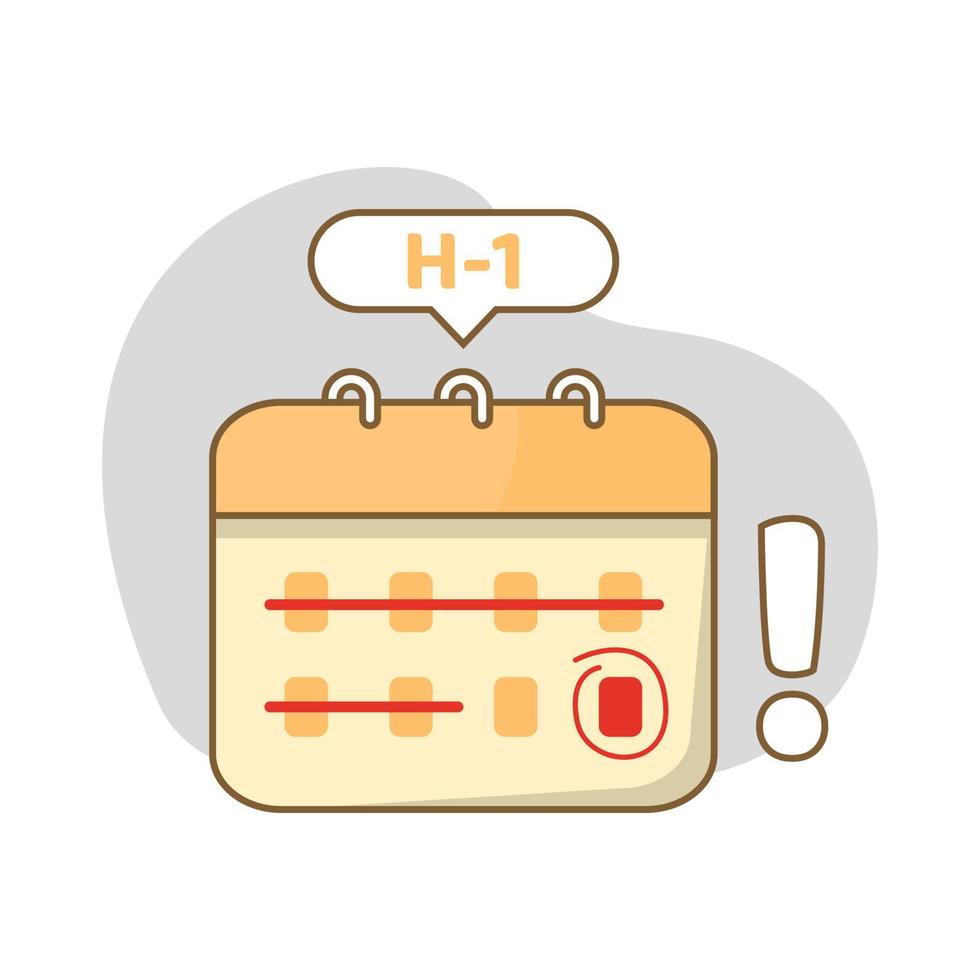 H-1

!