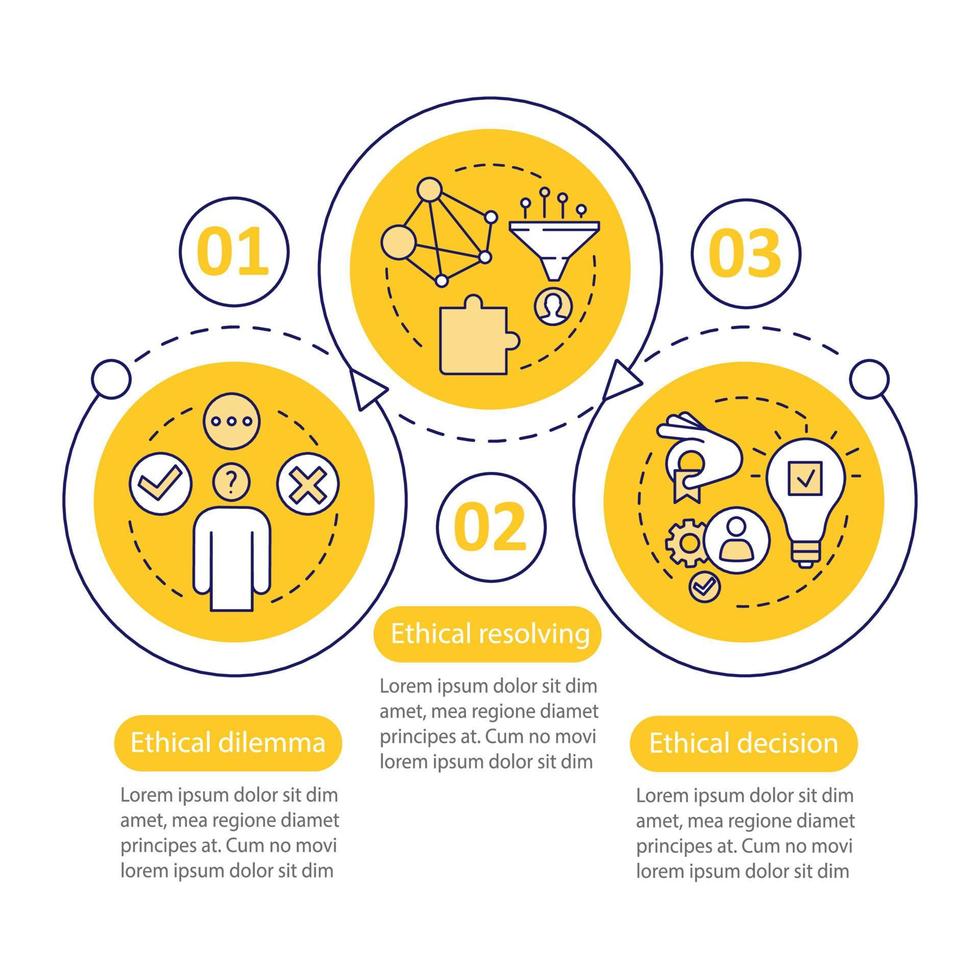 01

Ethical dilemma

Lorem ipsum dolor sit dim amet, mea regione diamet principes at. Cum no movi lorem ipsum dolor sit dim

02

Ethical resolving

Lorem ipsum dolor sit dim amet, mea regione diamet principes at. Cum no movi lorem ipsum dolor sit dim

03

Ethical decision

Lorem ipsum dolor sit dim amet, mea regione diamet principes at. Cum no movi lorem ipsum dolor sit dim