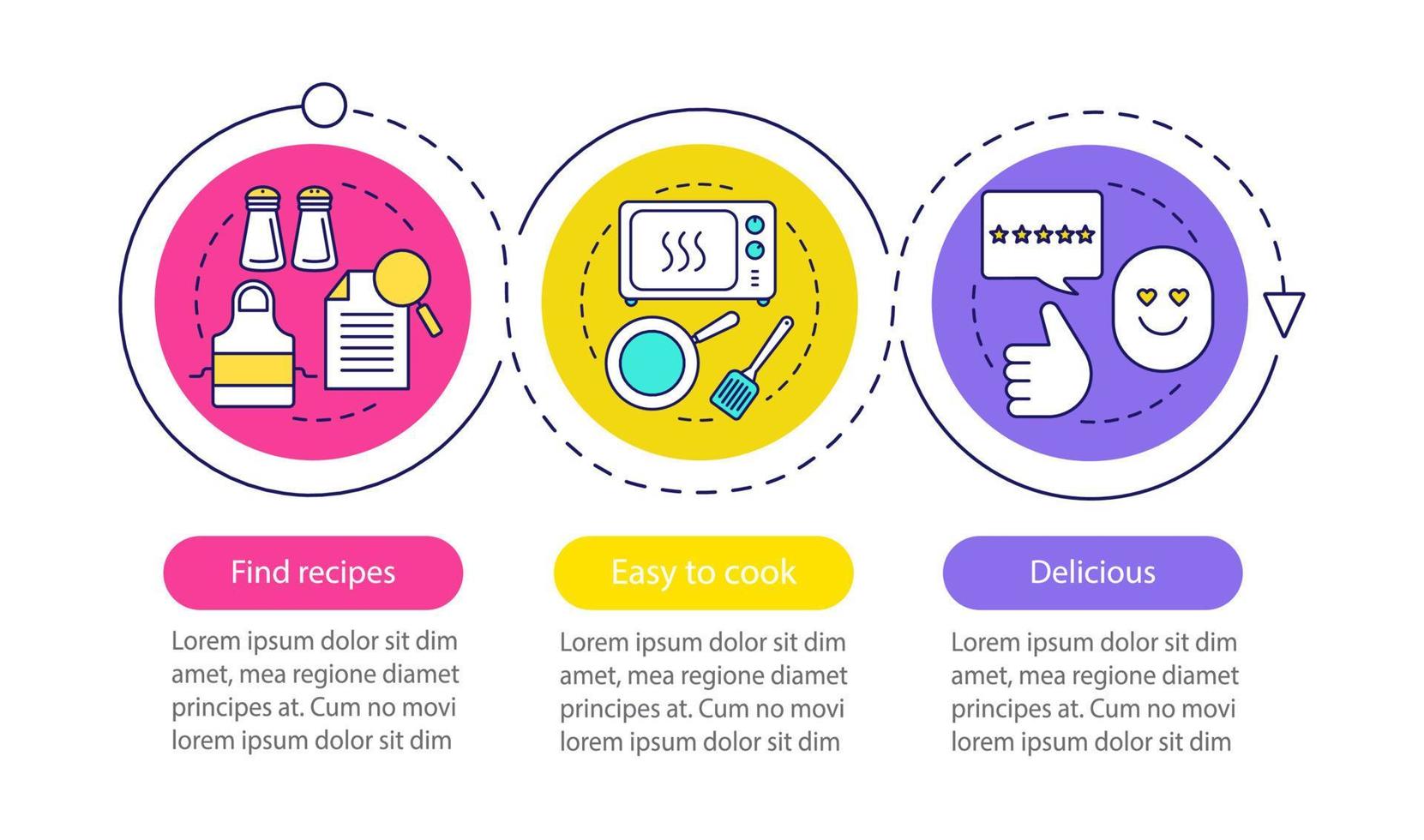 Find recipes

Lorem ipsum dolor sit dim amet, mea regione diamet principes at. Cum no movi lorem ipsum dolor sit dim

Easy to cook

Lorem ipsum dolor sit dim amet, mea regione diamet principes at. Cum no movi lorem ipsum dolor sit dim

Delicious

Lorem ipsum dolor sit dim amet, mea regione diamet principes at. Cum no movi lorem ipsum dolor sit dim