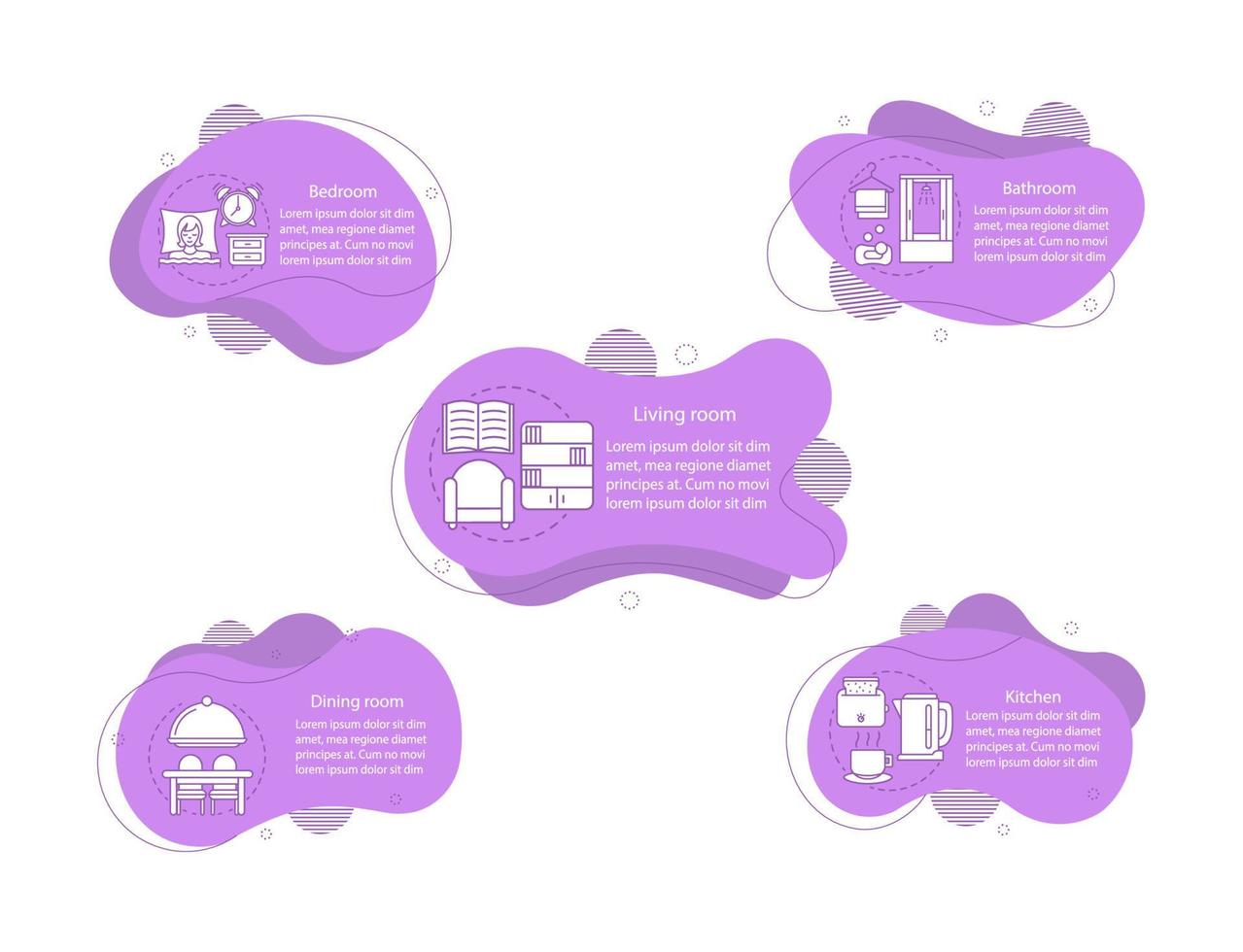 Bedroom
Lorem ipsum dolor sit dim amet, mea regione diamet principes at. Cum no movi lorem ipsum dolor sit dim

Bathroom
Lorem ipsum dolor sit dim amet, mea regione diamet principes at. Cum no movi lorem ipsum dolor sit dim

Living room
Lorem ipsum dolor sit dim amet, mea regione diamet principes at. Cum no movi lorem ipsum dolor sit dim

Dining room
Lorem ipsum dolor sit dim amet, mea regione diamet principes at. Cum no movi lorem ipsum dolor sit dim

Kitchen
Lorem ipsum dolor sit dim amet, mea regione diamet principes at. Cum no movi lorem ipsum dolor sit dim