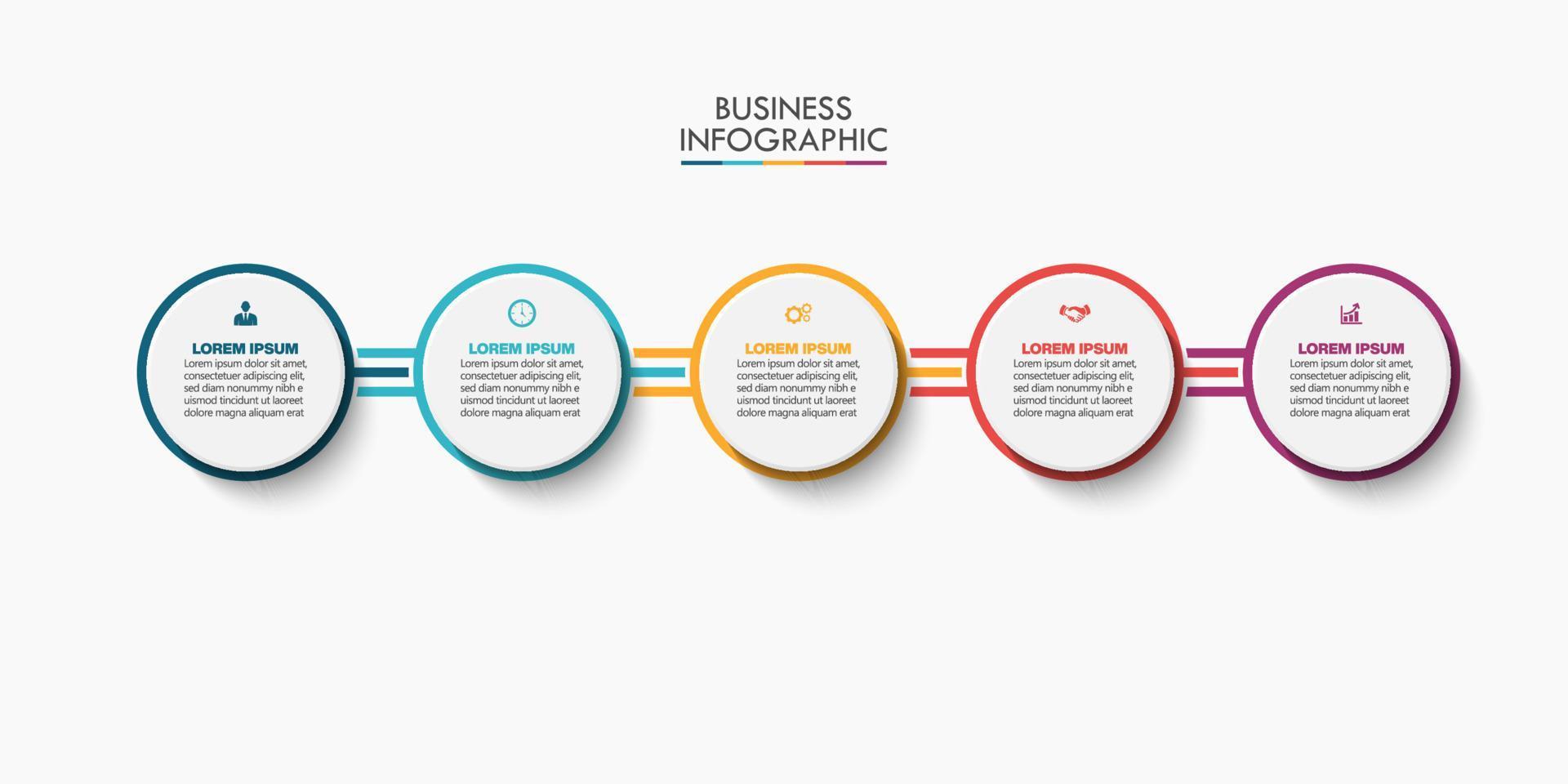 BUSINESS
INFOGRAPHIC

LOREM IPSUM
Lorem ipsum dolor sit amet, consectetuer adipiscing elit, sed diam nonummy nibh e uismod tincidunt ut laoreet dolore magna aliquam erat

LOREM IPSUM
Lorem ipsum dolor sit amet, consectetuer adipiscing elit, sed diam nonummy nibh e uismod tincidunt ut laoreet dolore magna aliquam erat

LOREM IPSUM
Lorem ipsum dolor sit amet, consectetuer adipiscing elit, sed diam nonummy nibh e uismod tincidunt ut laoreet dolore magna aliquam erat

LOREM IPSUM
Lorem ipsum dolor sit amet, consectetuer adipiscing elit, sed diam nonummy nibh e uismod tincidunt ut laoreet dolore magna aliquam erat

LOREM IPSUM
Lorem ipsum dolor sit amet, consectetuer adipiscing elit, sed diam nonummy nibh e uismod tincidunt ut laoreet dolore magna aliquam erat