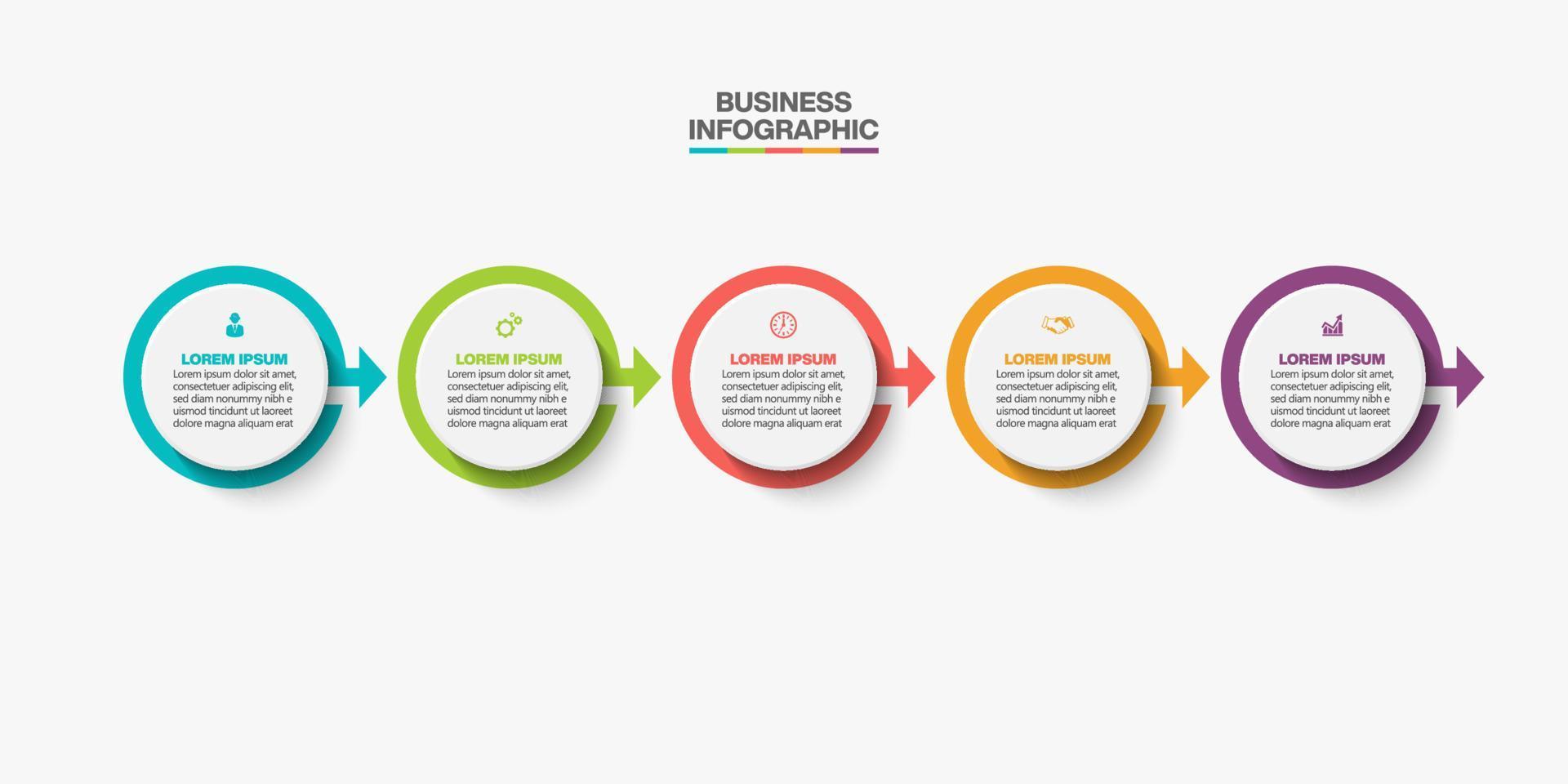 BUSINESS
INFOGRAPHIC

LOREM IPSUM
Lorem ipsum dolor sit amet, consectetuer adipiscing elit, sed diam nonummy nibh e uismod tincidunt ut laoreet dolore magna aliquam erat

LOREM IPSUM
Lorem ipsum dolor sit amet, consectetuer adipiscing elit, sed diam nonummy nibh e uismod tincidunt ut laoreet dolore magna aliquam erat

LOREM IPSUM
Lorem ipsum dolor sit amet, consectetuer adipiscing elit, sed diam nonummy nibh e uismod tincidunt ut laoreet dolore magna aliquam erat

LOREM IPSUM
Lorem ipsum dolor sit amet, consectetuer adipiscing elit, sed diam nonummy nibh e uismod tincidunt ut laoreet dolore magna aliquam erat

LOREM IPSUM
Lorem ipsum dolor sit amet, consectetuer adipiscing elit, sed diam nonummy nibh e uismod tincidunt ut laoreet dolore magna aliquam erat