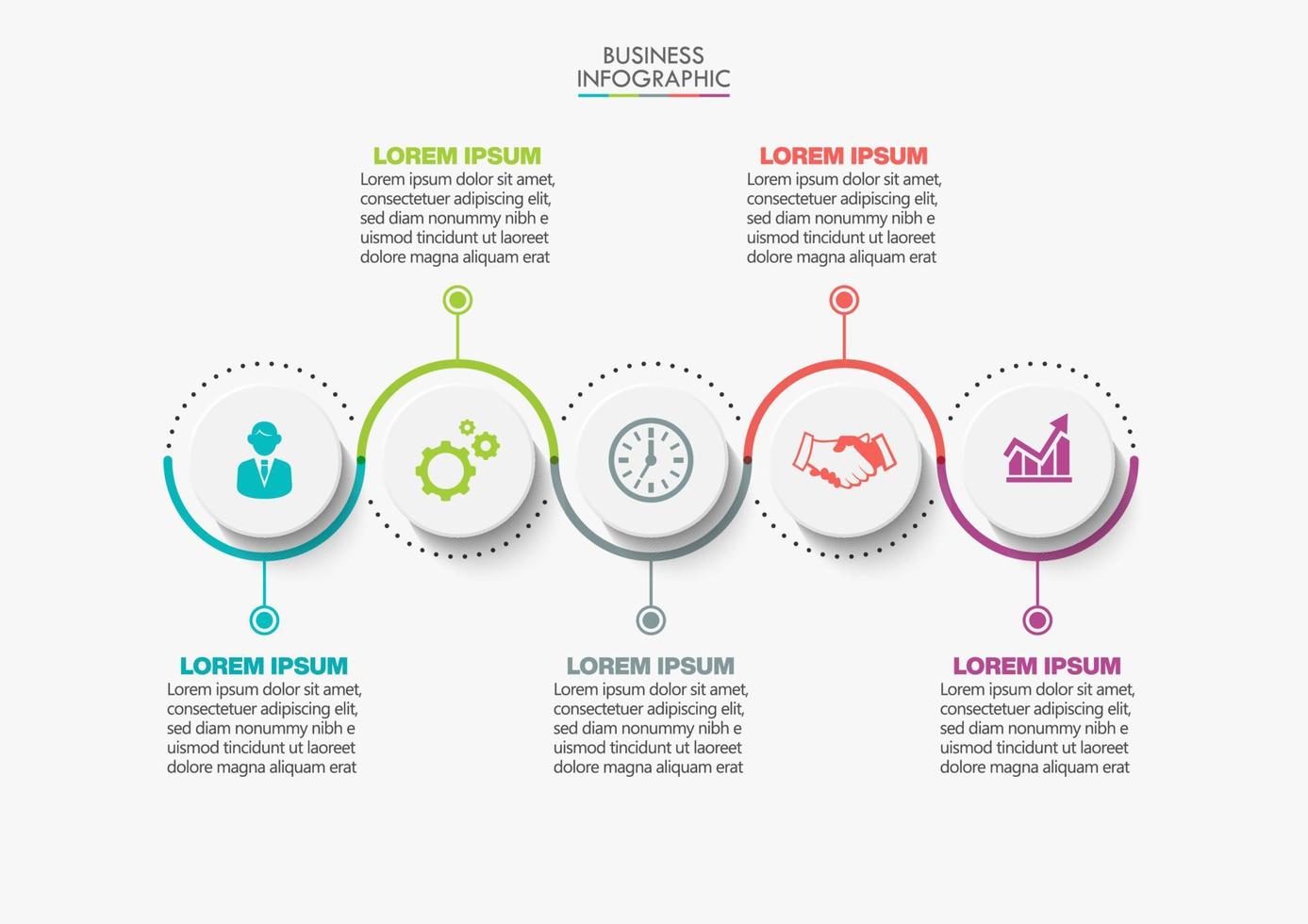 BUSINESS
INFOGRAPHIC

LOREM IPSUM
Lorem ipsum dolor sit amet, consectetuer adipiscing elit, sed diam nonummy nibh e uismod tincidunt ut laoreet dolore magna aliquam erat

LOREM IPSUM
Lorem ipsum dolor sit amet, consectetuer adipiscing elit, sed diam nonummy nibh e uismod tincidunt ut laoreet dolore magna aliquam erat

LOREM IPSUM
Lorem ipsum dolor sit amet, consectetuer adipiscing elit, sed diam nonummy nibh e uismod tincidunt ut laoreet dolore magna aliquam erat

LOREM IPSUM
Lorem ipsum dolor sit amet, consectetuer adipiscing elit, sed diam nonummy nibh e uismod tincidunt ut laoreet dolore magna aliquam erat

LOREM IPSUM
Lorem ipsum dolor sit amet, consectetuer adipiscing elit, sed diam nonummy nibh e uismod tincidunt ut laoreet dolore magna aliquam erat