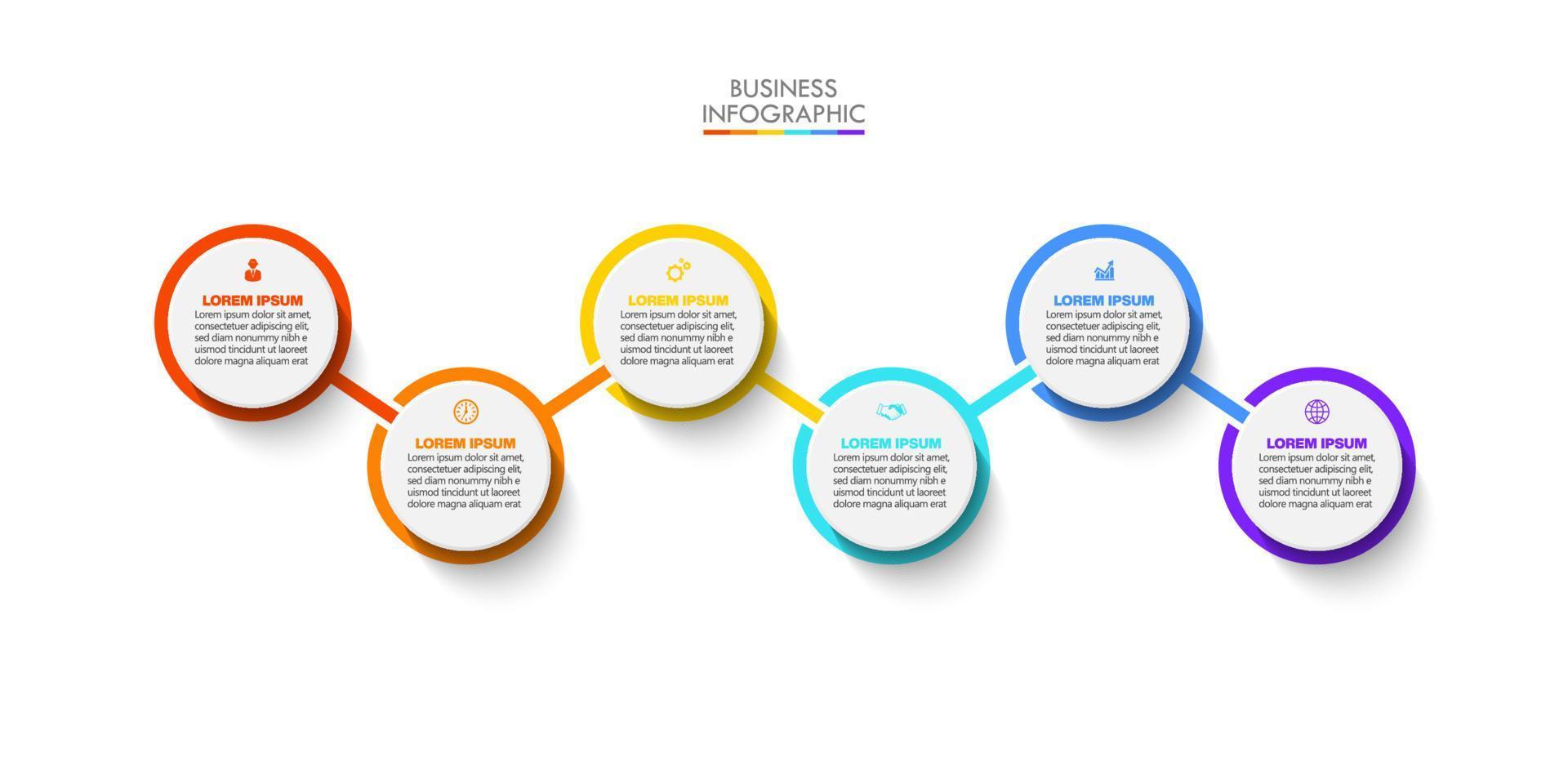 BUSINESS
INFOGRAPHIC

LOREM IPSUM
Lorem ipsum dolor sit amet, consectetuer adipiscing elit, sed diam nonummy nibh e uismod tincidunt ut laoreet dolore magna aliquam erat

LOREM IPSUM
Lorem ipsum dolor sit amet, consectetuer adipiscing elit, sed diam nonummy nibh e uismod tincidunt ut laoreet dolore magna aliquam erat

LOREM IPSUM
Lorem ipsum dolor sit amet, consectetuer adipiscing elit, sed diam nonummy nibh e uismod tincidunt ut laoreet dolore magna aliquam erat

LOREM IPSUM
Lorem ipsum dolor sit amet, consectetuer adipiscing elit, sed diam nonummy nibh e uismod tincidunt ut laoreet dolore magna aliquam erat

LOREM IPSUM
Lorem ipsum dolor sit amet, consectetuer adipiscing elit, sed diam nonummy nibh e uismod tincidunt ut laoreet dolore magna aliquam erat

LOREM IPSUM
Lorem ipsum dolor sit amet, consectetuer adipiscing elit, sed diam nonummy nibh e uismod tincidunt ut laoreet dolore magna aliquam erat