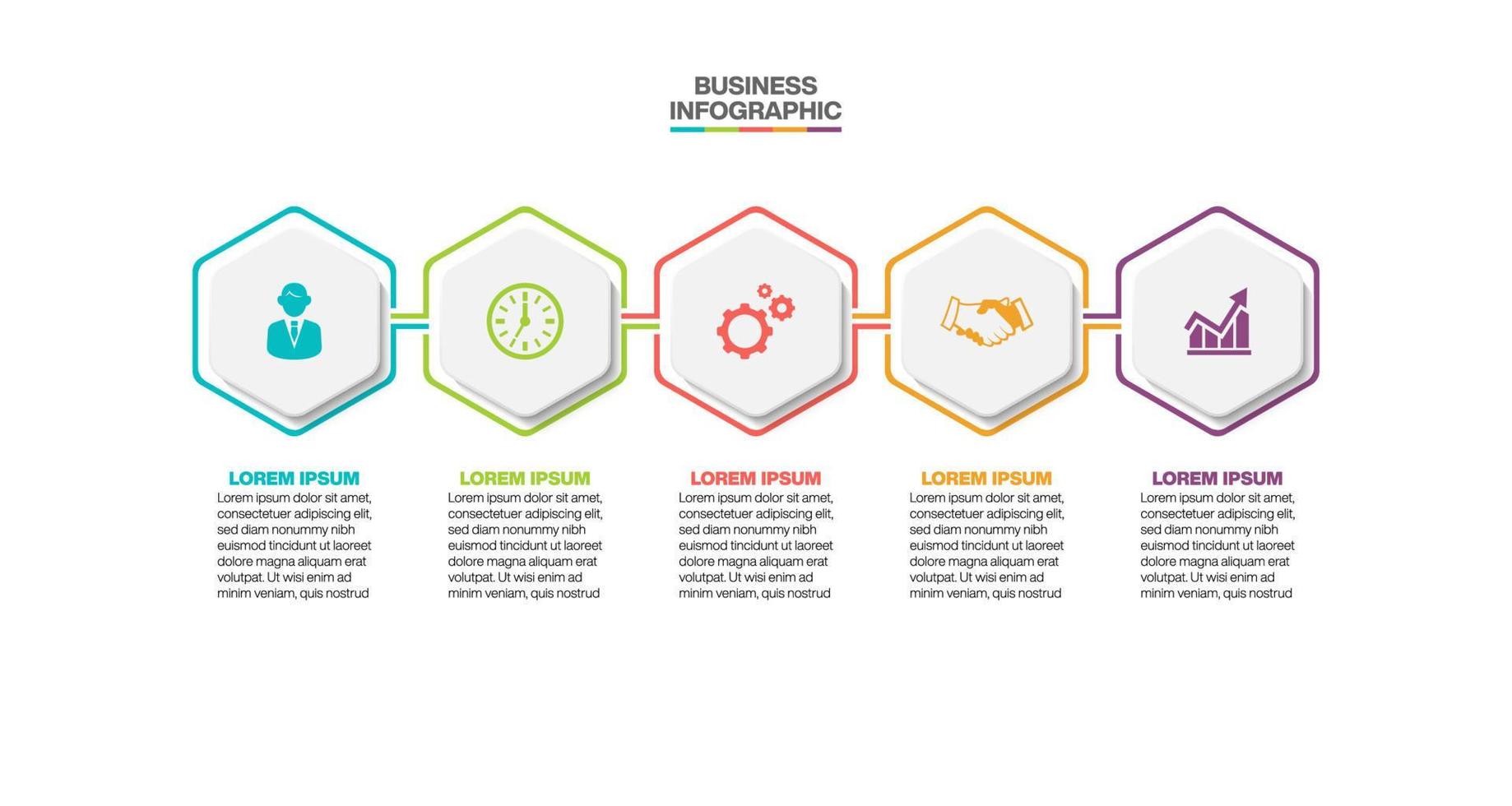 BUSINESS
INFOGRAPHIC

LOREM IPSUM
Lorem ipsum dolor sit amet, consectetuer adipiscing elit, sed diam nonummy nibh euismod tincidunt ut laoreet dolore magna aliquam erat volutpat. Ut wisi enim ad minim veniam, quis nostrud

LOREM IPSUM
Lorem ipsum dolor sit amet, consectetuer adipiscing elit, sed diam nonummy nibh euismod tincidunt ut laoreet dolore magna aliquam erat volutpat. Ut wisi enim ad minim veniam, quis nostrud

LOREM IPSUM
Lorem ipsum dolor sit amet, consectetuer adipiscing elit, sed diam nonummy nibh euismod tincidunt ut laoreet dolore magna aliquam erat volutpat. Ut wisi enim ad minim veniam, quis nostrud

LOREM IPSUM
Lorem ipsum dolor sit amet, consectetuer adipiscing elit, sed diam nonummy nibh euismod tincidunt ut laoreet dolore magna aliquam erat volutpat. Ut wisi enim ad minim veniam, quis nostrud

LOREM IPSUM
Lorem ipsum dolor sit amet, consectetuer adipiscing elit, sed diam nonummy nibh euismod tincidunt ut laoreet dolore magna aliquam erat volutpat. Ut wisi enim ad minim veniam, quis nostrud