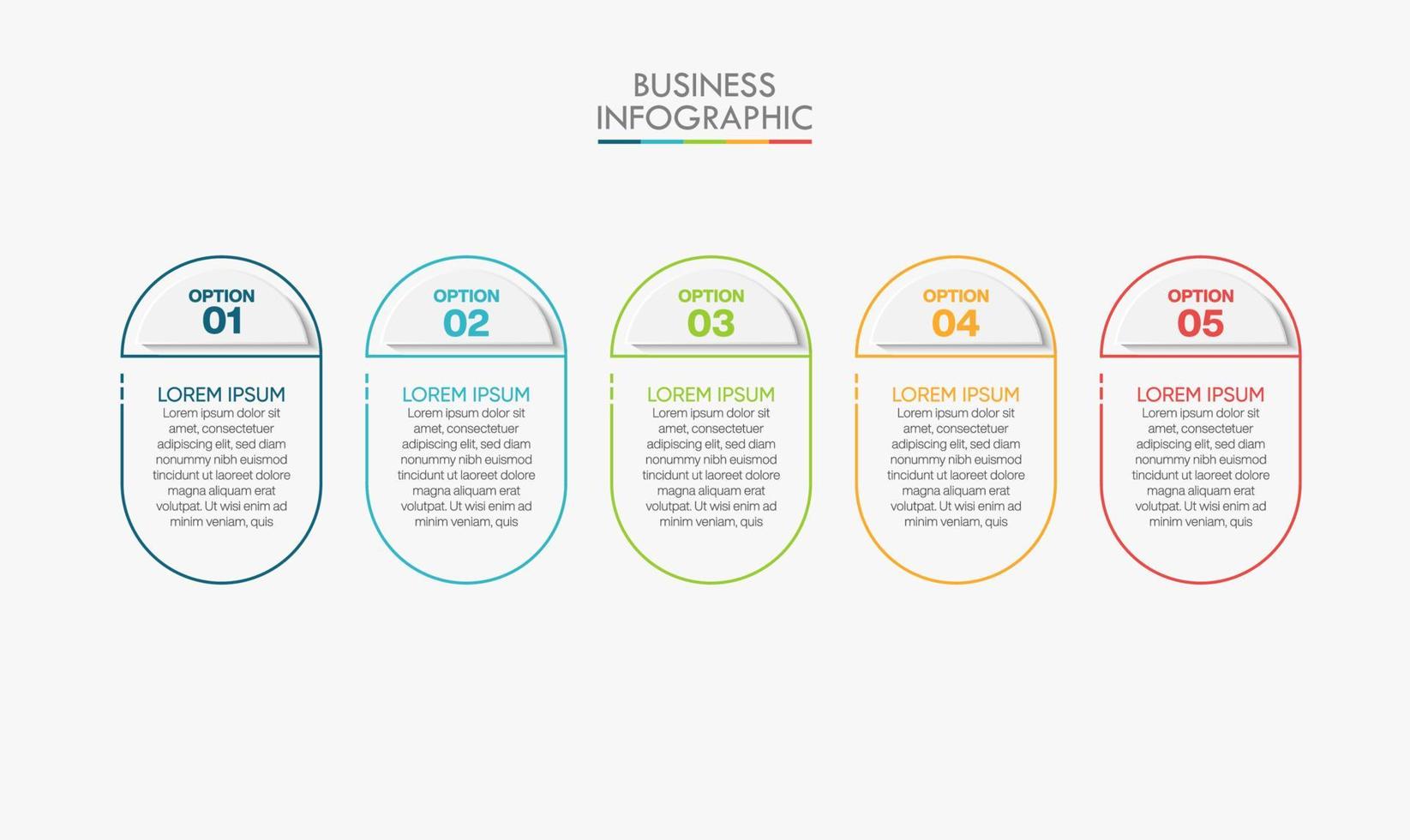 BUSINESS
INFOGRAPHIC

OPTION
01

LOREM IPSUM
Lorem ipsum dolor sit amet, consectetuer adipiscing elit, sed diam nonummy nibh euismod tincidunt ut laoreet dolore magna aliquam erat volutpat. Ut wisi enim ad minim veniam, quis

OPTION
02

LOREM IPSUM
Lorem ipsum dolor sit amet, consectetuer adipiscing elit, sed diam nonummy nibh euismod tincidunt ut laoreet dolore magna aliquam erat volutpat. Ut wisi enim ad minim veniam, quis

OPTION
03

LOREM IPSUM
Lorem ipsum dolor sit amet, consectetuer adipiscing elit, sed diam nonummy nibh euismod tincidunt ut laoreet dolore magna aliquam erat volutpat. Ut wisi enim ad minim veniam, quis

OPTION
04

LOREM IPSUM
Lorem ipsum dolor sit amet, consectetuer adipiscing elit, sed diam nonummy nibh euismod tincidunt ut laoreet dolore magna aliquam erat volutpat. Ut wisi enim ad minim veniam, quis

OPTION
05

LOREM IPSUM
Lorem ipsum dolor sit amet, consectetuer adipiscing elit, sed diam nonummy nibh euismod tincidunt ut laoreet dolore magna aliquam erat volutpat. Ut wisi enim ad minim veniam, quis