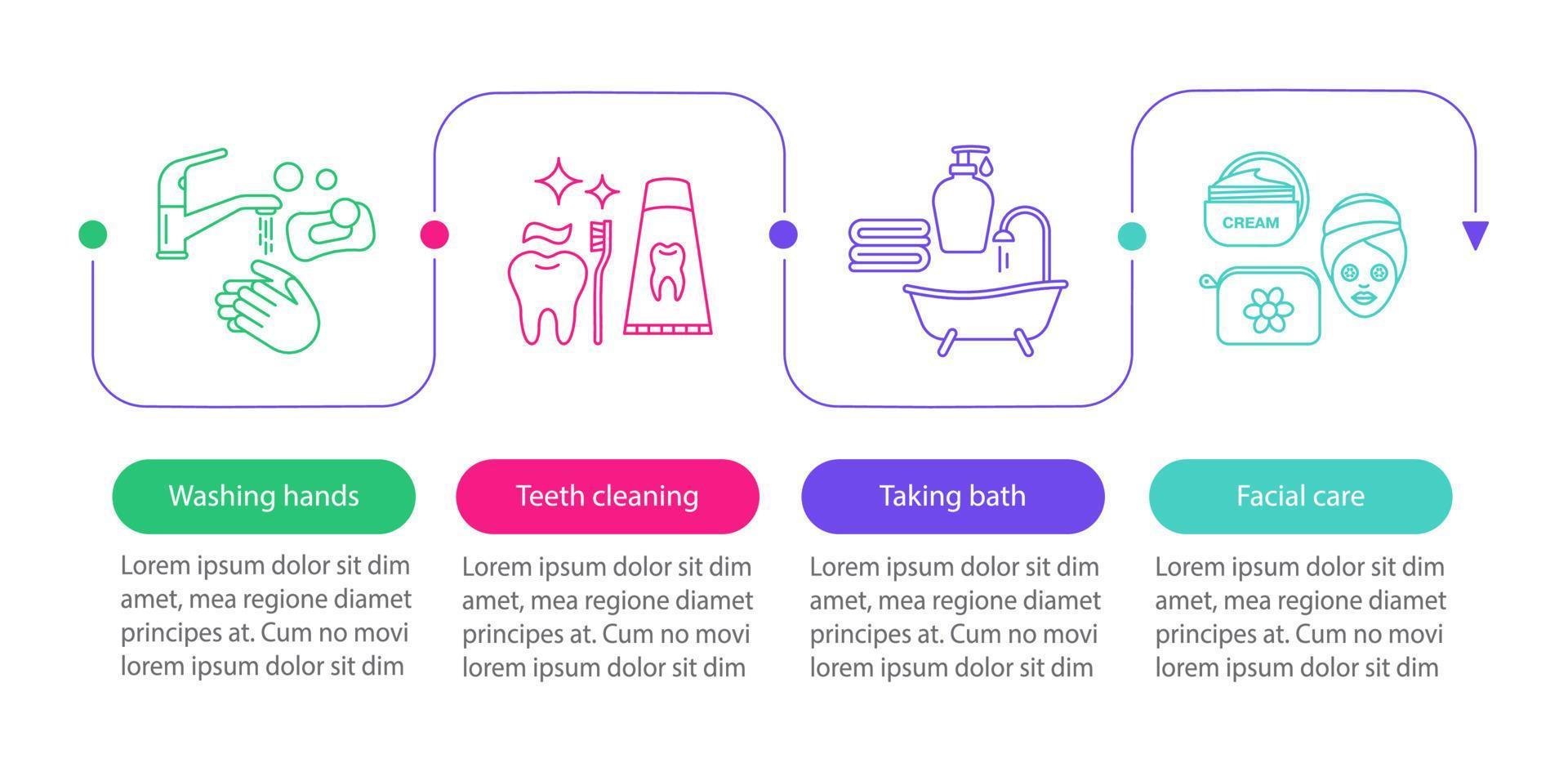 CREAM

Washing hands

Lorem ipsum dolor sit dim amet, mea regione diamet principes at. Cum no movi lorem ipsum dolor sit dim

Teeth cleaning

Lorem ipsum dolor sit dim amet, mea regione diamet principes at. Cum no movi lorem ipsum dolor sit dim

Taking bath

Lorem ipsum dolor sit dim amet, mea regione diamet principes at. Cum no movi lorem ipsum dolor sit dim

Facial care

Lorem ipsum dolor sit dim amet, mea regione diamet principes at. Cum no movi lorem ipsum dolor sit dim