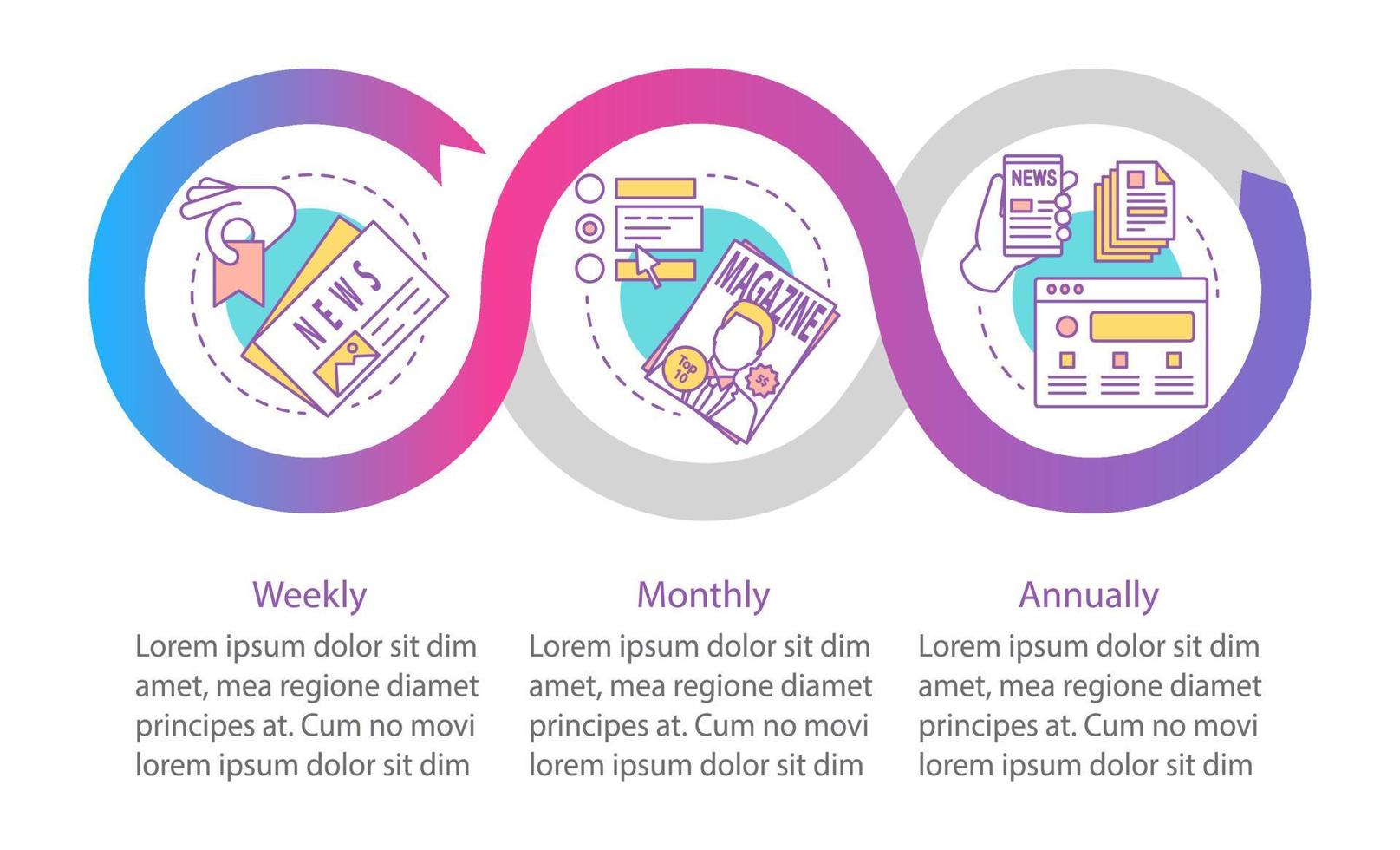 NEWS

MAGAZINE

Top 10

$$

NEWS

Weekly

Lorem ipsum dolor sit dim amet, mea regione diamet principes at. Cum no movi lorem ipsum dolor sit dim

Monthly

Lorem ipsum dolor sit dim amet, mea regione diamet principes at. Cum no movi lorem ipsum dolor sit dim

Annually

Lorem ipsum dolor sit dim amet, mea regione diamet principes at. Cum no movi lorem ipsum dolor sit dim