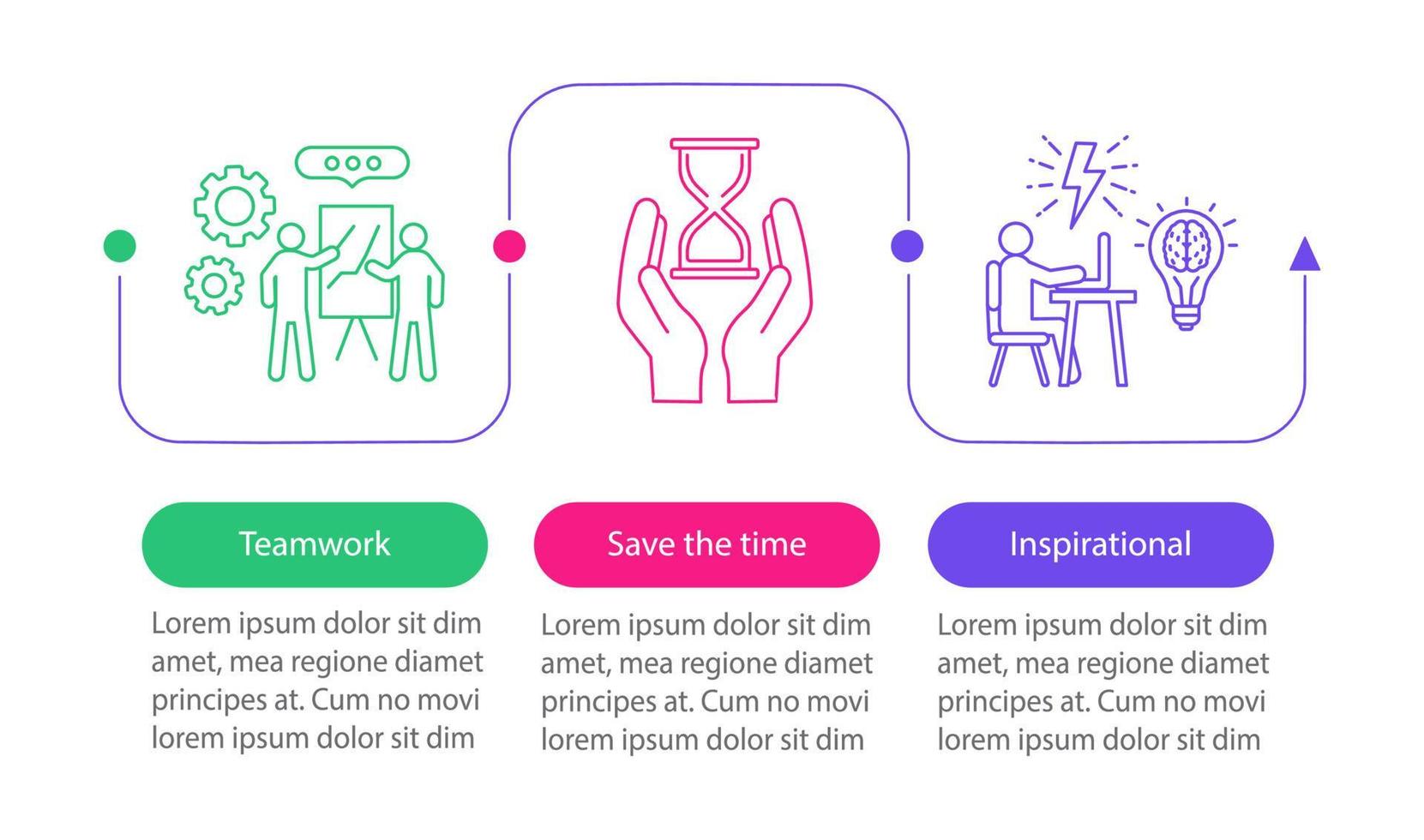 Teamwork

Lorem ipsum dolor sit dim amet, mea regione diamet principes at. Cum no movi lorem ipsum dolor sit dim

Save the time

Lorem ipsum dolor sit dim amet, mea regione diamet principes at. Cum no movi lorem ipsum dolor sit dim

Inspirational

Lorem ipsum dolor sit dim amet, mea regione diamet principes at. Cum no movi lorem ipsum dolor sit dim