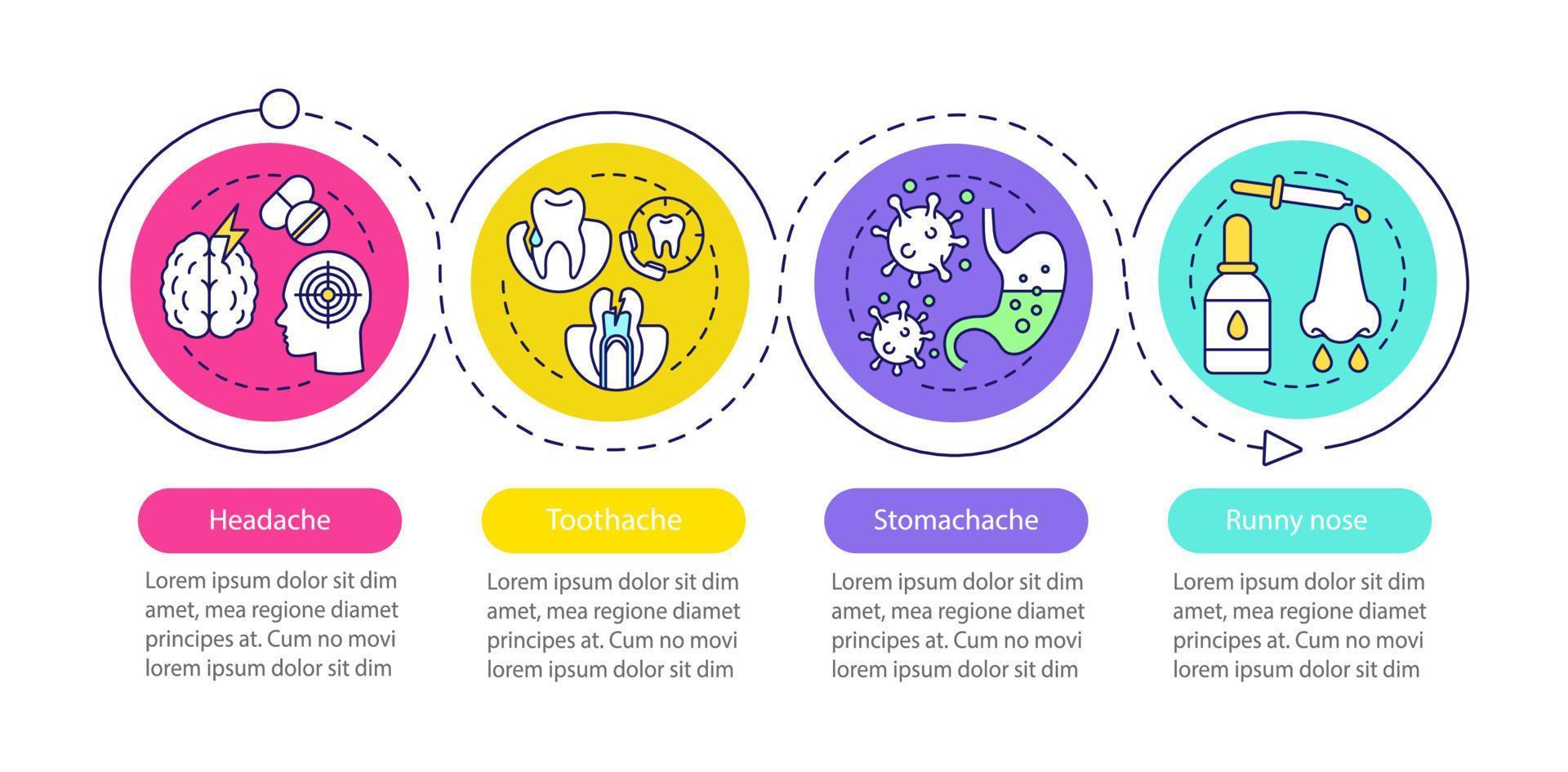 Headache

Lorem ipsum dolor sit dim amet, mea regione diamet principes at. Cum no movi lorem ipsum dolor sit dim

Toothache

Lorem ipsum dolor sit dim amet, mea regione diamet principes at. Cum no movi lorem ipsum dolor sit dim

Stomachache

Lorem ipsum dolor sit dim amet, mea regione diamet principes at. Cum no movi lorem ipsum dolor sit dim

Runny nose

Lorem ipsum dolor sit dim amet, mea regione diamet principes at. Cum no movi lorem ipsum dolor sit dim