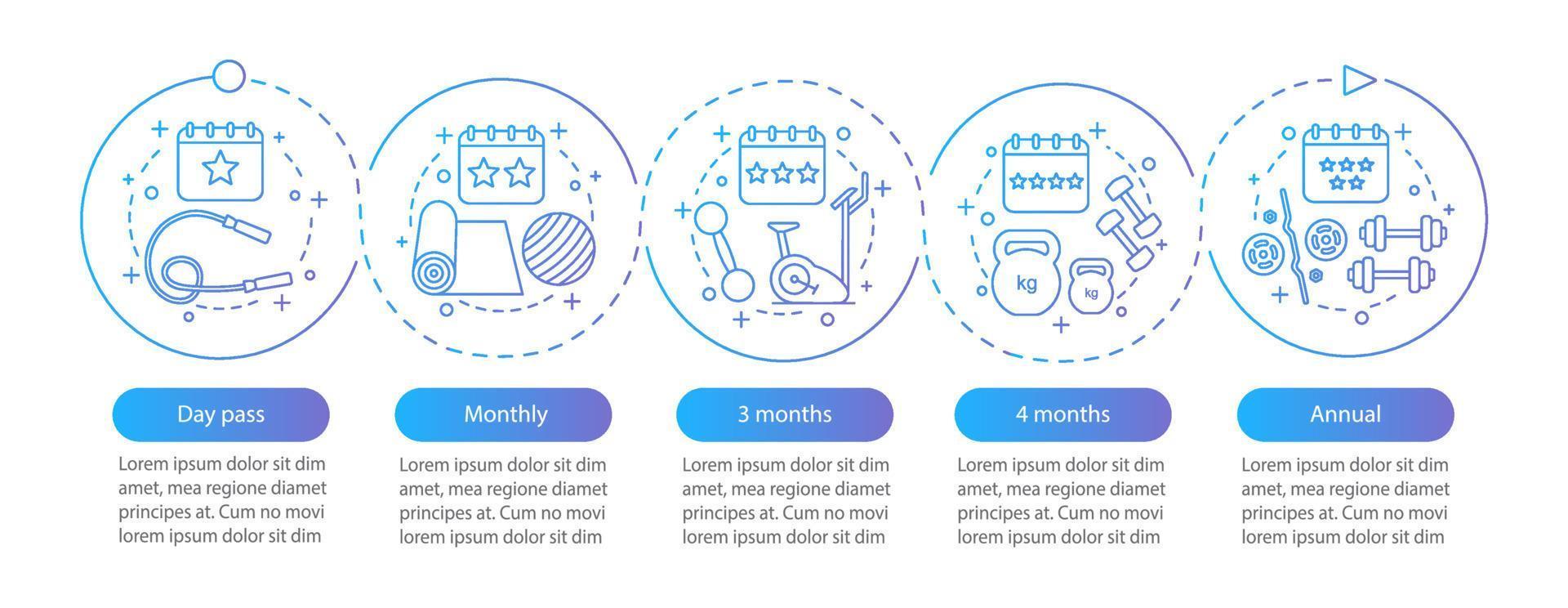 kg

kg

Day pass

Lorem ipsum dolor sit dim amet, mea regione diamet principes at. Cum no movi lorem ipsum dolor sit dim

Monthly

Lorem ipsum dolor sit dim amet, mea regione diamet principes at. Cum no movi lorem ipsum dolor sit dim

3 months

Lorem ipsum dolor sit dim amet, mea regione diamet principes at. Cum no movi lorem ipsum dolor sit dim

4 months

Lorem ipsum dolor sit dim amet, mea regione diamet principes at. Cum no movi lorem ipsum dolor sit dim

Annual

Lorem ipsum dolor sit dim amet, mea regione diamet principes at. Cum no movi lorem ipsum dolor sit dim