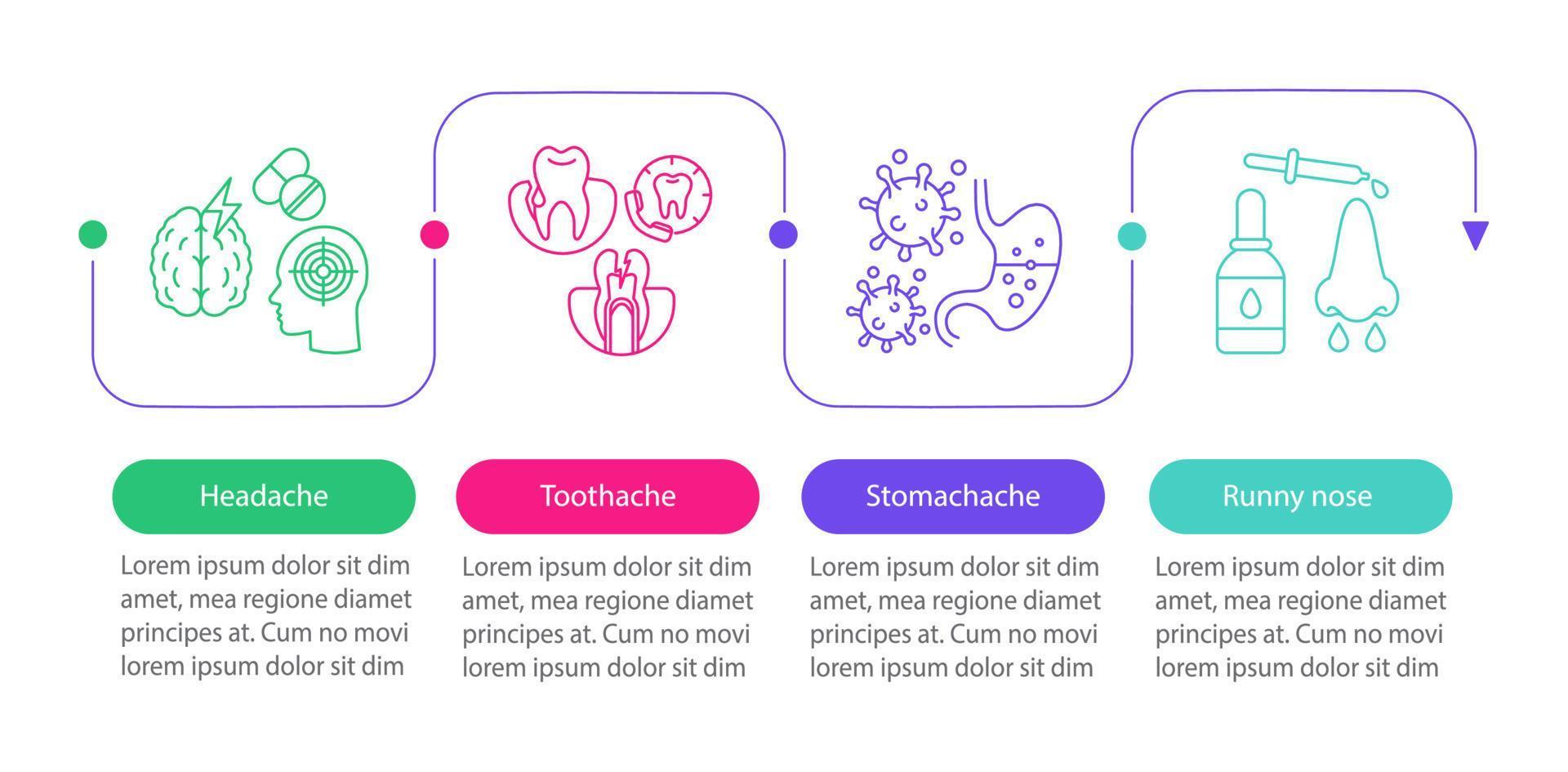 Headache

Lorem ipsum dolor sit dim amet, mea regione diamet principes at. Cum no movi lorem ipsum dolor sit dim

Toothache

Lorem ipsum dolor sit dim amet, mea regione diamet principes at. Cum no movi lorem ipsum dolor sit dim

Stomachache

Lorem ipsum dolor sit dim amet, mea regione diamet principes at. Cum no movi lorem ipsum dolor sit dim

Runny nose

Lorem ipsum dolor sit dim amet, mea regione diamet principes at. Cum no movi lorem ipsum dolor sit dim