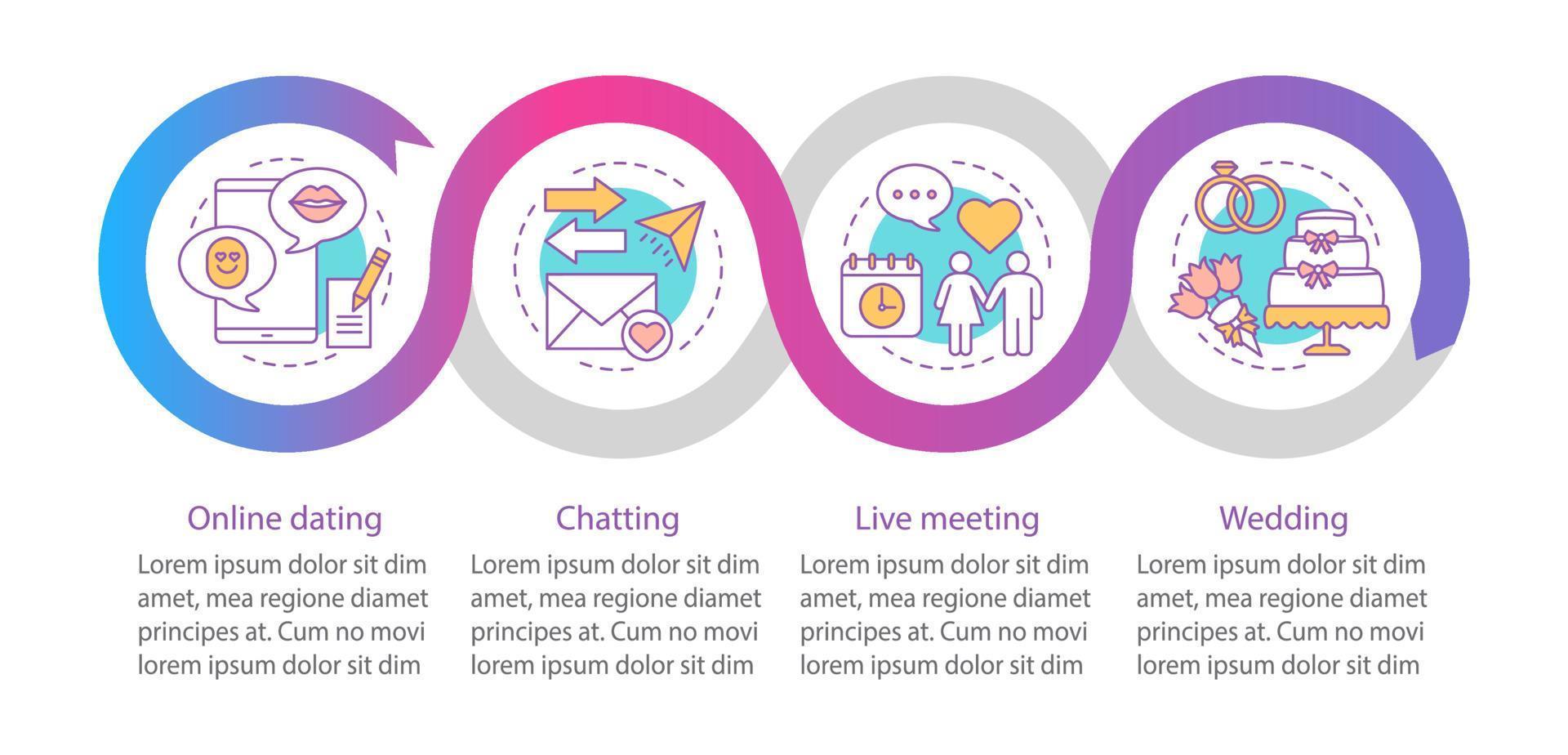 Online dating

Lorem ipsum dolor sit dim amet, mea regione diamet principes at. Cum no movi lorem ipsum dolor sit dim

Chatting

Lorem ipsum dolor sit dim amet, mea regione diamet principes at. Cum no movi lorem ipsum dolor sit dim

Live meeting

Lorem ipsum dolor sit dim amet, mea regione diamet principes at. Cum no movi lorem ipsum dolor sit dim

Wedding

Lorem ipsum dolor sit dim amet, mea regione diamet principes at. Cum no movi lorem ipsum dolor sit dim