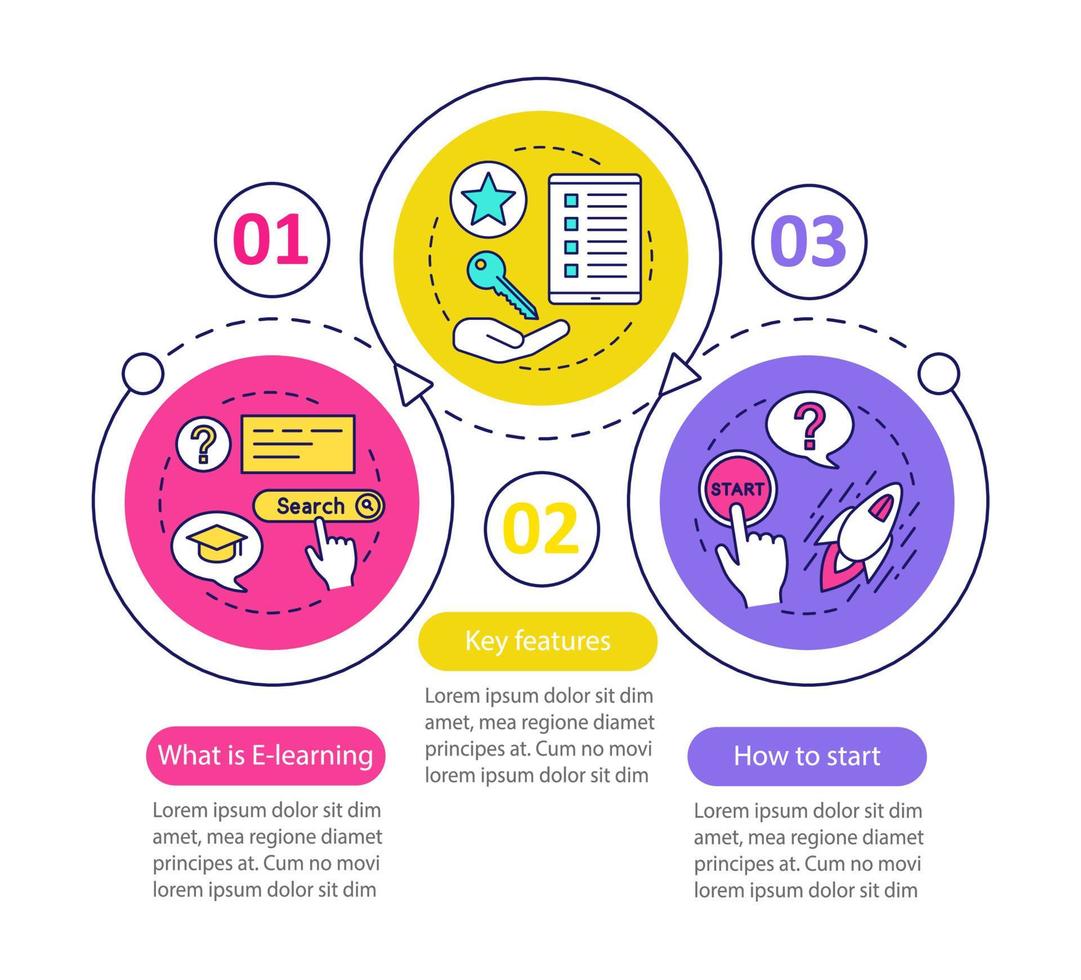 01

Search

What is E-learning

Lorem ipsum dolor sit dim amet, mea regione diamet principes at. Cum no movi lorem ipsum dolor sit dim

02

Key features

Lorem ipsum dolor sit dim amet, mea regione diamet principes at. Cum no movi lorem ipsum dolor sit dim

03

START

How to start

Lorem ipsum dolor sit dim amet, mea regione diamet principes at. Cum no movi lorem ipsum dolor sit dim