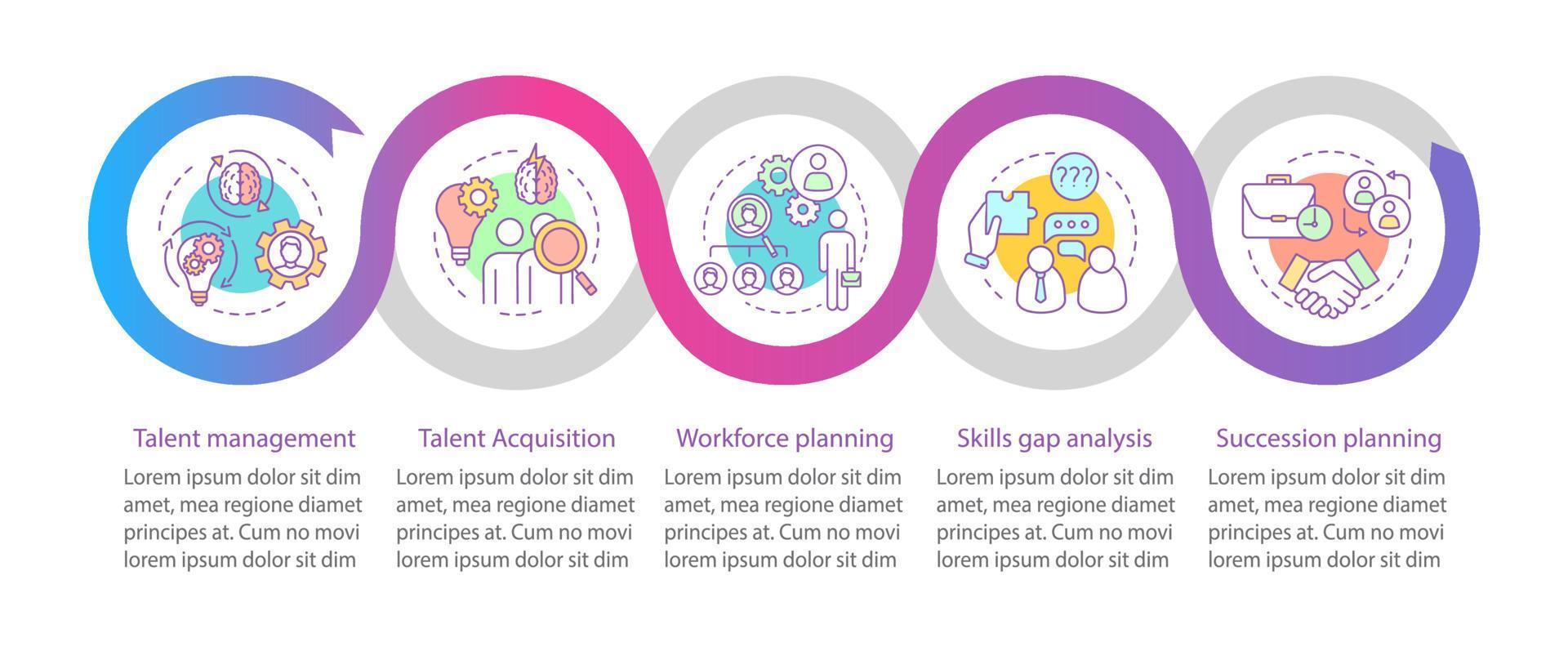 ???

Talent management

Lorem ipsum dolor sit dim amet, mea regione diamet principes at. Cum no movi lorem ipsum dolor sit dim

Talent Acquisition

Lorem ipsum dolor sit dim amet, mea regione diamet principes at. Cum no movi lorem ipsum dolor sit dim

Workforce planning

Lorem ipsum dolor sit dim amet, mea regione diamet principes at. Cum no movi lorem ipsum dolor sit dim

Skills gap analysis

Lorem ipsum dolor sit dim amet, mea regione diamet principes at. Cum no movi lorem ipsum dolor sit dim

Succession planning

Lorem ipsum dolor sit dim amet, mea regione diamet principes at. Cum no movi lorem ipsum dolor sit dim