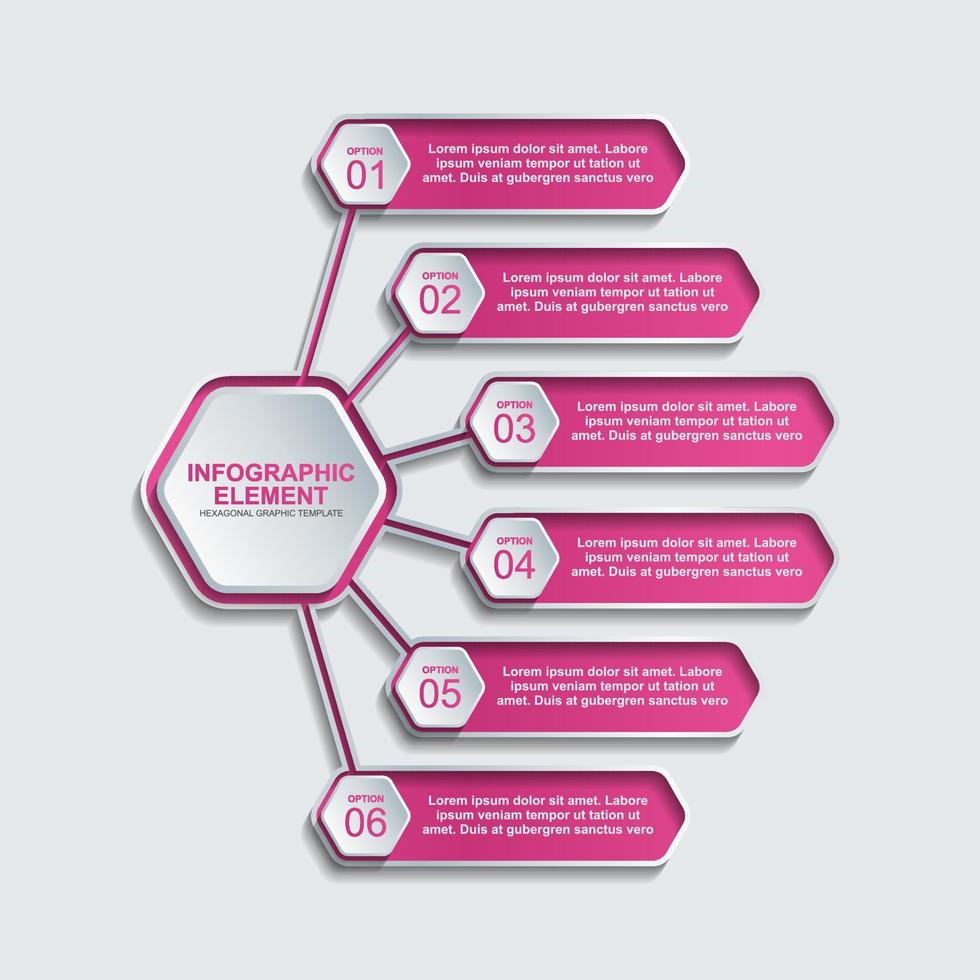 INFOGRAPHIC ELEMENT
HEXAGONAL GRAPHIC TEMPLATE

OPTION
01
Lorem ipsum dolor sit amet. Labore ipsum veniam tempor ut tation ut amet. Duis at gubergren sanctus vero

OPTION
02
Lorem ipsum dolor sit amet. Labore ipsum veniam tempor ut tation ut amet. Duis at gubergren sanctus vero

OPTION
03
Lorem ipsum dolor sit amet. Labore ipsum veniam tempor ut tation ut amet. Duis at gubergren sanctus vero

OPTION
04
Lorem ipsum dolor sit amet. Labore ipsum veniam tempor ut tation ut amet. Duis at gubergren sanctus vero

OPTION
05
Lorem ipsum dolor sit amet. Labore ipsum veniam tempor ut tation ut amet. Duis at gubergren sanctus vero

OPTION
06
Lorem ipsum dolor sit amet. Labore ipsum veniam tempor ut tation ut amet. Duis at gubergren sanctus vero