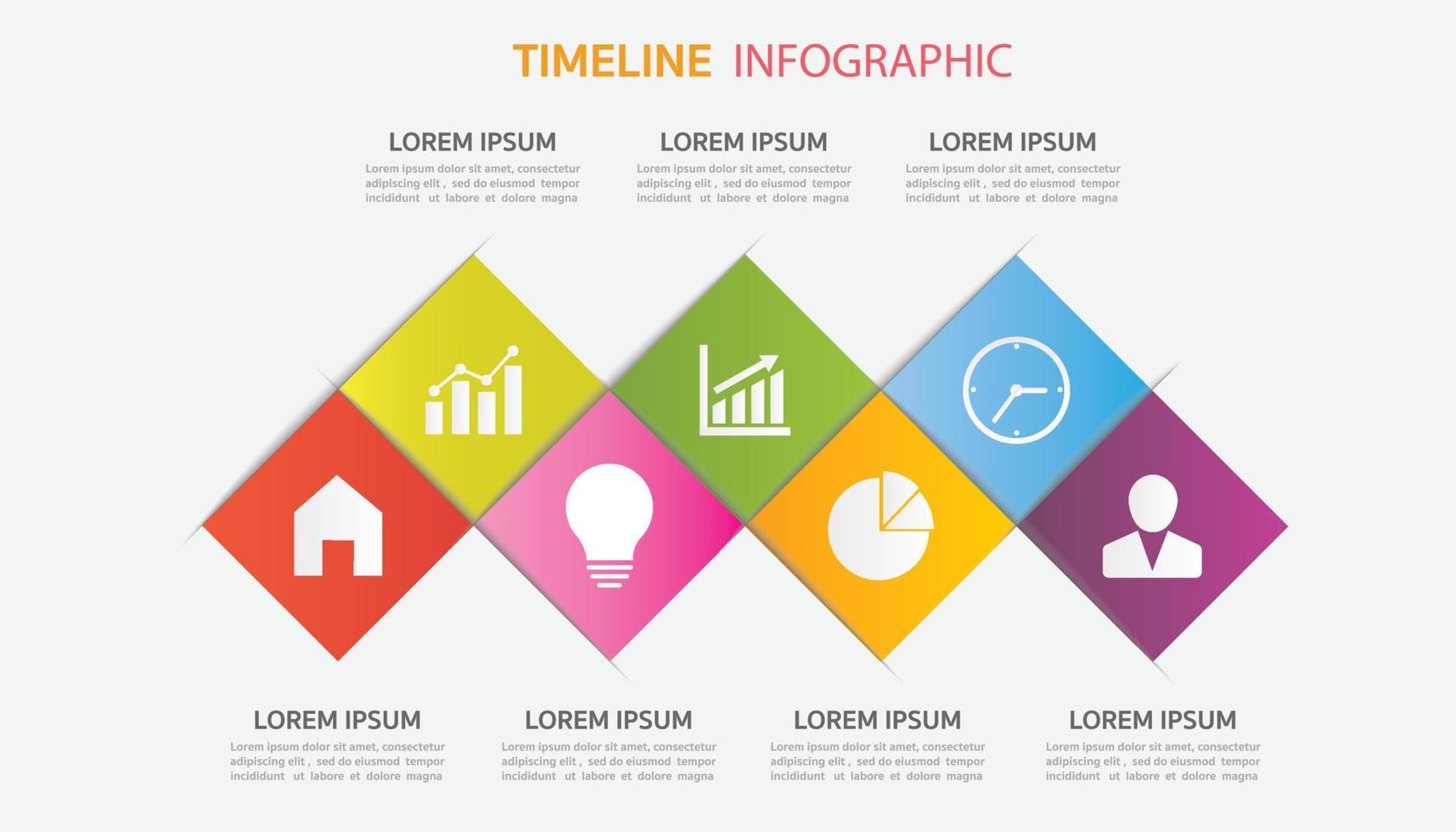 TIMELINE INFOGRAPHIC

LOREM IPSUM
Lorem ipsum dolor sit amet, consectetur adipiscing elit , sed do eiusmod tempor incididunt ut labore et dolore magna

LOREM IPSUM
Lorem ipsum dolor sit amet, consectetur adipiscing elit , sed do eiusmod tempor incididunt ut labore et dolore magna

LOREM IPSUM
Lorem ipsum dolor sit amet, consectetur adipiscing elit , sed do eiusmod tempor incididunt ut labore et dolore magna

LOREM IPSUM
Lorem ipsum dolor sit amet, consectetur adipiscing elit , sed do eiusmod tempor incididunt ut labore et dolore magna

LOREM IPSUM
Lorem ipsum dolor sit amet, consectetur adipiscing elit , sed do eiusmod tempor incididunt ut labore et dolore magna

LOREM IPSUM
Lorem ipsum dolor sit amet, consectetur adipiscing elit , sed do eiusmod tempor incididunt ut labore et dolore magna

LOREM IPSUM
Lorem ipsum dolor sit amet, consectetur adipiscing elit , sed do eiusmod tempor incididunt ut labore et dolore magna