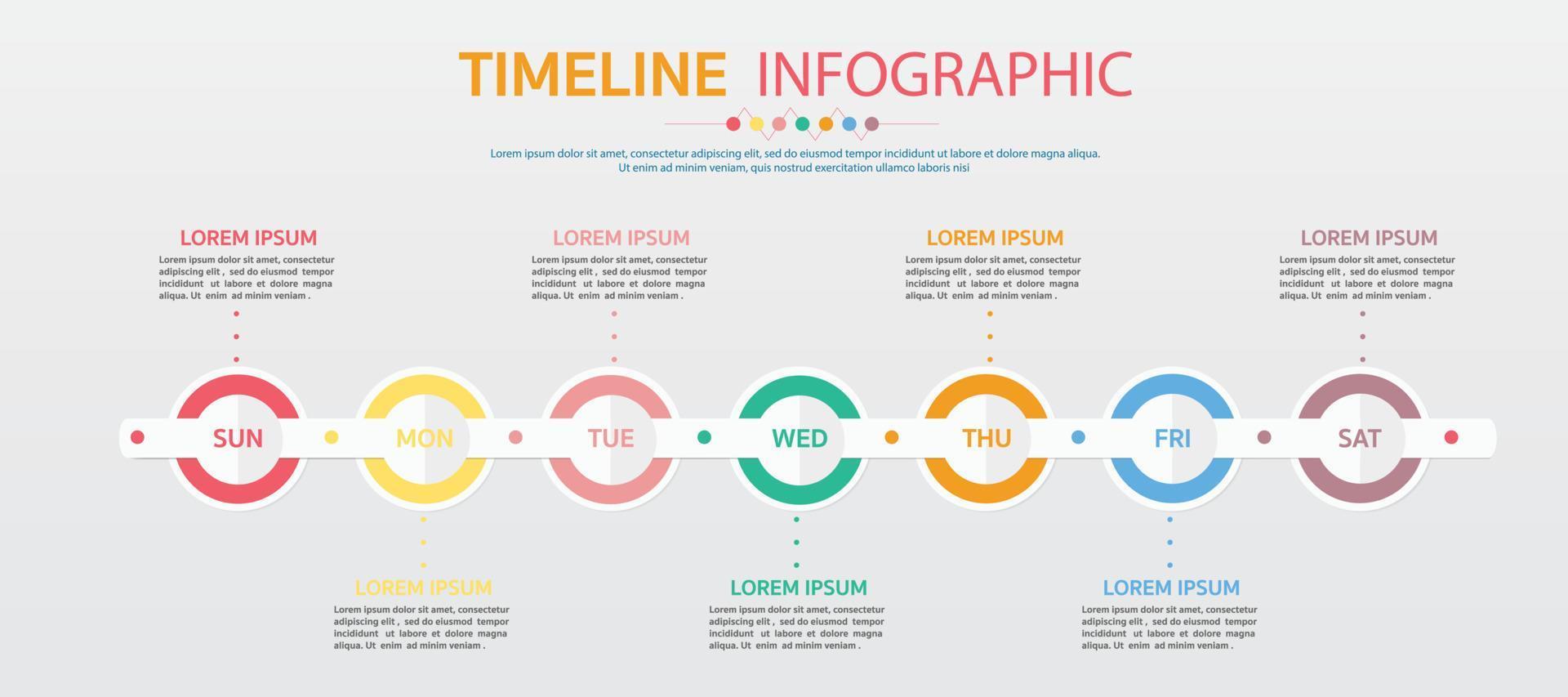 TIMELINE INFOGRAPHIC

Lorem ipsum dolor sit amet, consectetur adipiscing elit, sed do eiusmod tempor incididunt ut labore et dolore magna aliqua. Ut enim ad minim veniam, quis nostrud exercitation ullamco laboris nisi

LOREM IPSUM
Lorem ipsum dolor sit amet, consectetur adipiscing elit , sed do eiusmod tempor incididunt ut labore et dolore magna aliqua. Ut enim ad minim veniam .

LOREM IPSUM
Lorem ipsum dolor sit amet, consectetur adipiscing elit , sed do eiusmod tempor incididunt ut labore et dolore magna aliqua. Ut enim ad minim veniam .

LOREM IPSUM
Lorem ipsum dolor sit amet, consectetur adipiscing elit , sed do eiusmod tempor incididunt ut labore et dolore magna aliqua. Ut enim ad minim veniam .

LOREM IPSUM
Lorem ipsum dolor sit amet, consectetur adipiscing elit , sed do eiusmod tempor incididunt ut labore et dolore magna aliqua. Ut enim ad minim veniam .

SUN MON TUE WED THU FRI SAT

LOREM IPSUM
Lorem ipsum dolor sit amet, consectetur adipiscing elit , sed do eiusmod tempor incididunt ut labore et dolore magna aliqua. Ut enim ad minim veniam .

LOREM IPSUM
Lorem ipsum dolor sit amet, consectetur adipiscing elit , sed do eiusmod tempor incididunt ut labore et dolore magna aliqua. Ut enim ad minim veniam .

LOREM IPSUM
Lorem ipsum dolor sit amet, consectetur adipiscing elit , sed do eiusmod tempor incididunt ut labore et dolore magna aliqua. Ut enim ad minim veniam .