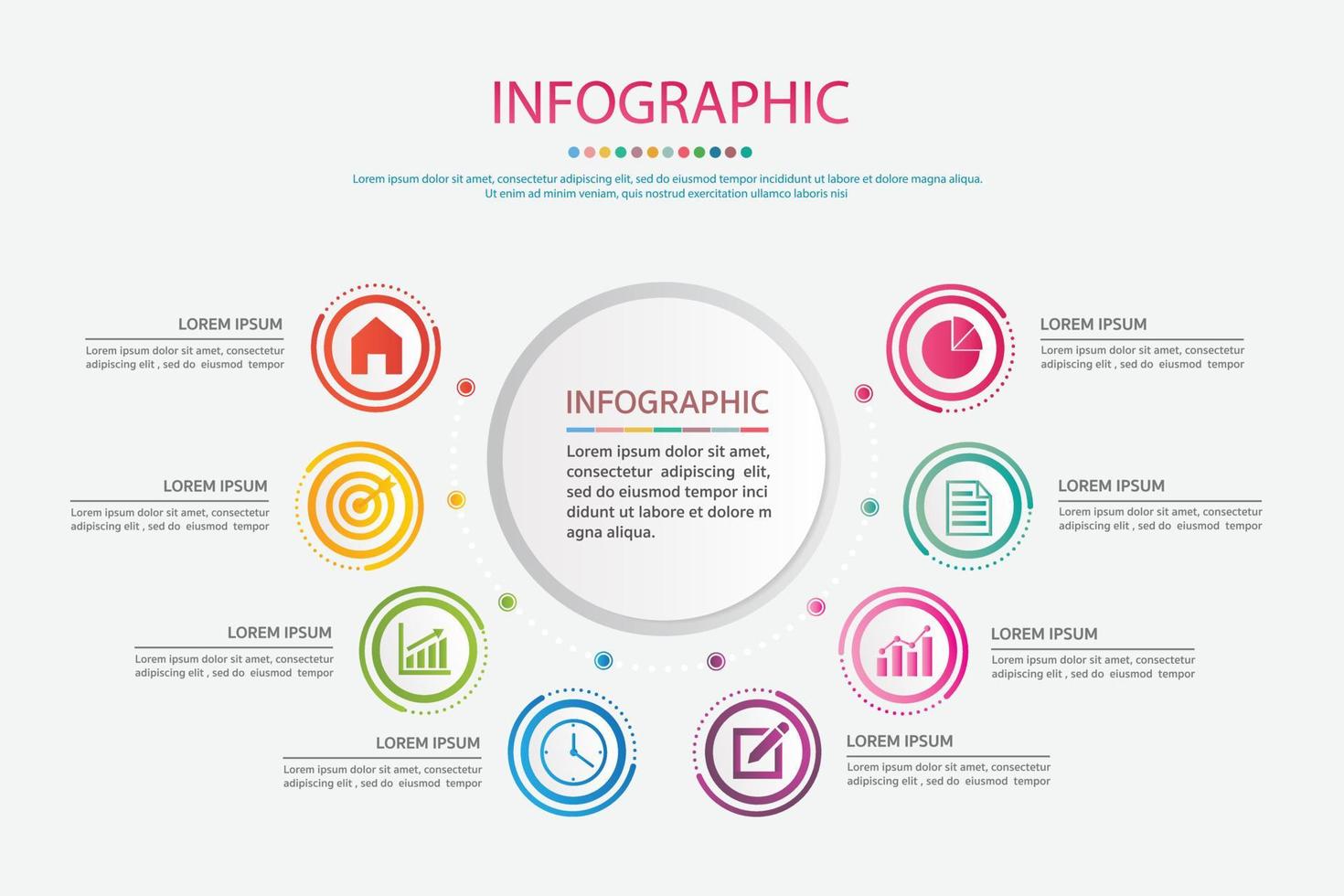 INFOGRAPHIC

Lorem ipsum dolor sit amet, consectetur adipiscing elit, sed do eiusmod tempor incididunt ut labore et dolore magna aliqua. Ut enim ad minim veniam, quis nostrud exercitation ullamco laboris nisi

LOREM IPSUM
Lorem ipsum dolor sit amet, consectetur adipiscing elit , sed do eiusmod tempor

LOREM IPSUM
Lorem ipsum dolor sit amet, consectetur adipiscing elit , sed do eiusmod tempor

LOREM IPSUM
Lorem ipsum dolor sit amet, consectetur adipiscing elit , sed do eiusmod tempor

LOREM IPSUM
Lorem ipsum dolor sit amet, consectetur adipiscing elit , sed do eiusmod tempor

INFOGRAPHIC
Lorem ipsum dolor sit amet, consectetur adipiscing elit, sed do eiusmod tempor inci didunt ut labore et dolore m agna aliqua.

LOREM IPSUM
Lorem ipsum dolor sit amet, consectetur adipiscing elit , sed do eiusmod tempor

LOREM IPSUM
Lorem ipsum dolor sit amet, consectetur adipiscing elit , sed do eiusmod tempor

LOREM IPSUM
Lorem ipsum dolor sit amet, consectetur adipiscing elit , sed do eiusmod tempor

LOREM IPSUM
Lorem ipsum dolor sit amet, consectetur adipiscing elit , sed do eiusmod tempor