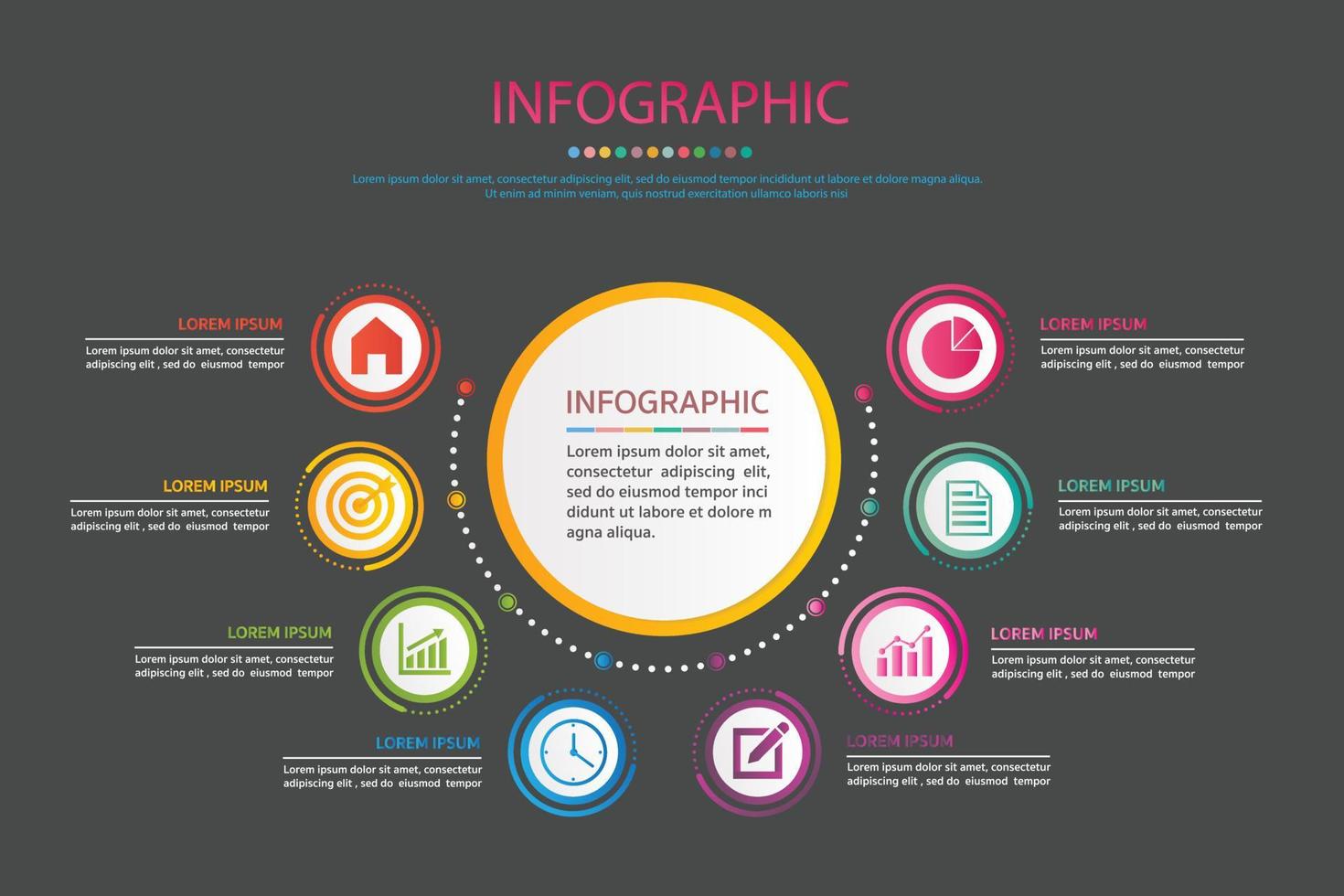 INFOGRAPHIC

Lorem ipsum dolor sit amet, consectetur adipiscing elit, sed do eiusmod tempor incididunt ut labore et dolore magna aliqua. Ut enim ad minim veniam, quis nostrud exercitation ullamco laboris nisi

LOREM IPSUM
Lorem ipsum dolor sit amet, consectetur adipiscing elit , sed do eiusmod tempor

LOREM IPSUM
Lorem ipsum dolor sit amet, consectetur adipiscing elit , sed do eiusmod tempor

LOREM IPSUM
Lorem ipsum dolor sit amet, consectetur adipiscing elit , sed do eiusmod tempor

LOREM IPSUM
Lorem ipsum dolor sit amet, consectetur adipiscing elit , sed do eiusmod tempor

INFOGRAPHIC
Lorem ipsum dolor sit amet, consectetur adipiscing elit, sed do eiusmod tempor inci didunt ut labore et dolore m agna aliqua.

LOREM IPSUM
Lorem ipsum dolor sit amet, consectetur adipiscing elit , sed do eiusmod tempor

LOREM IPSUM
Lorem ipsum dolor sit amet, consectetur adipiscing elit , sed do eiusmod tempor

LOREM IPSUM
Lorem ipsum dolor sit amet, consectetur adipiscing elit , sed do eiusmod tempor

LOREM IPSUM
Lorem ipsum dolor sit amet, consectetur adipiscing elit , sed do eiusmod tempor