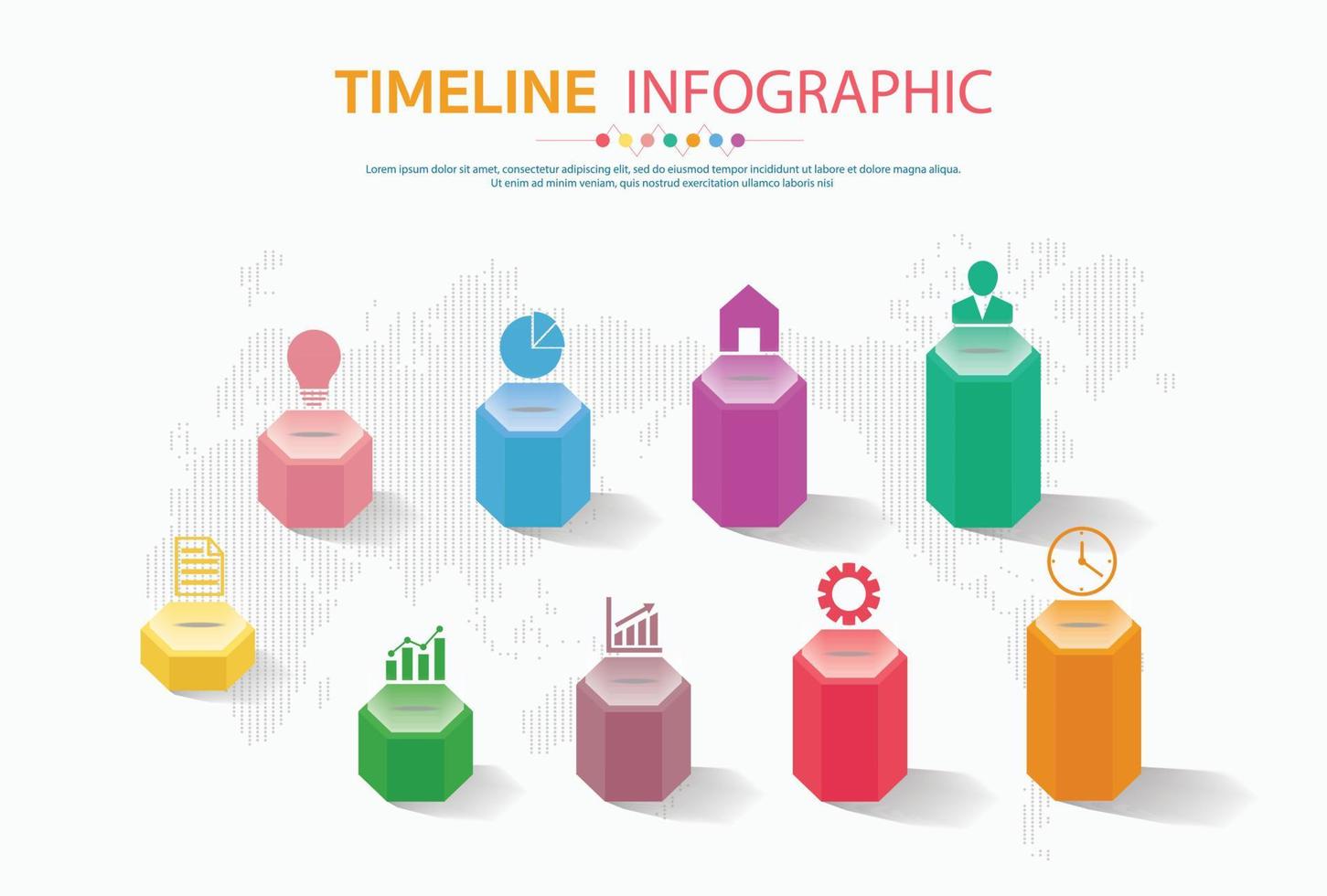 TIMELINE INFOGRAPHIC

Lorem ipsum dolor sit amet, consectetur adipiscing elit, sed do eiusmod tempor incididunt ut labore et dolore magna aliqua. Ut enim ad minim veniam, quis nostrud exercitation ullamco laboris nisi