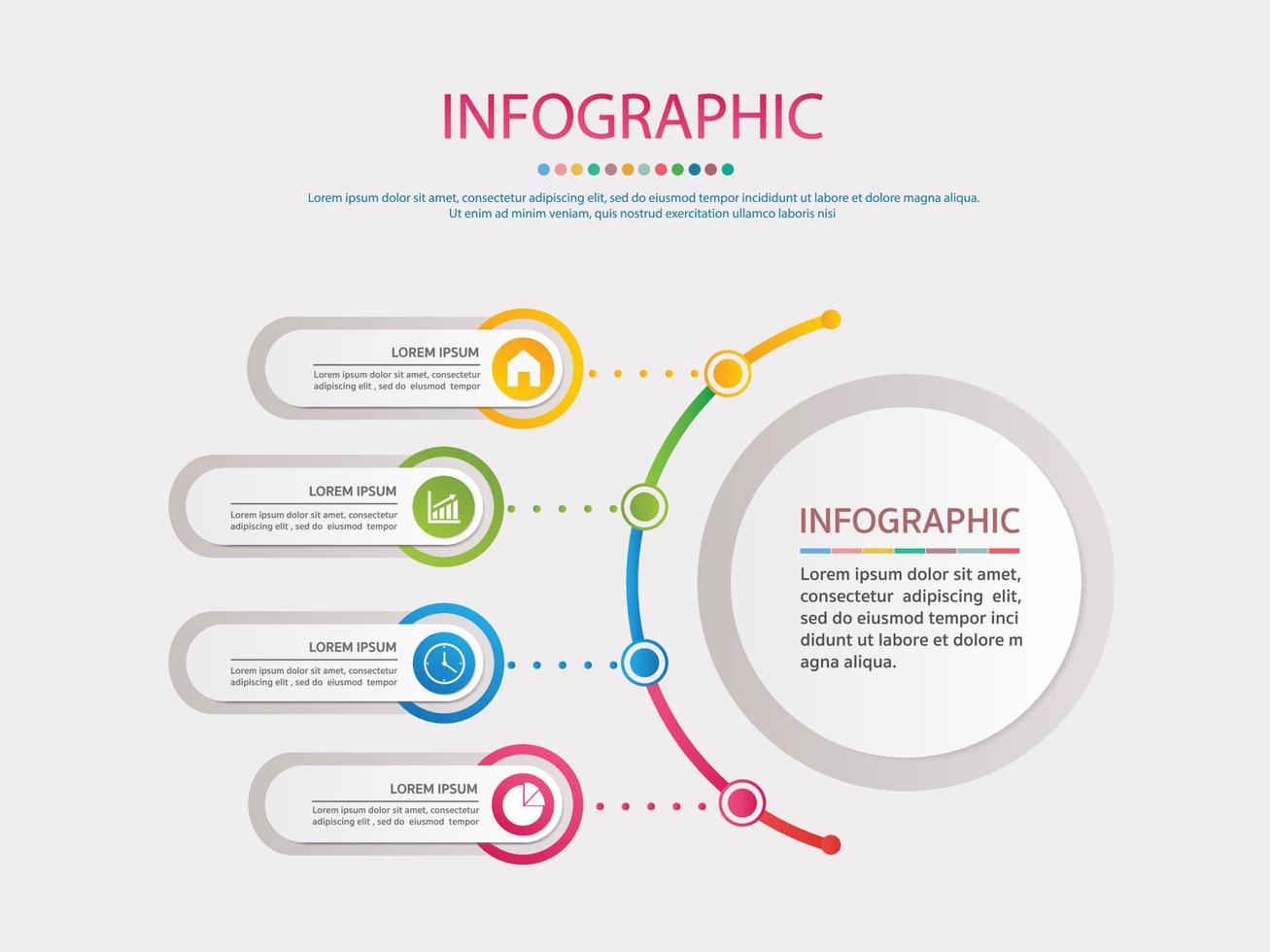 INFOGRAPHIC

Lorem ipsum dolor sit amet, consectetur adipiscing elit, sed do eiusmod tempor incididunt ut labore et dolore magna aliqua. Ut enim ad minim veniam, quis nostrud exercitation ullamco laboris nisi

LOREM IPSUM
Lorem ipsum dolor sit amet, consectetur adipiscing elit , sed do eiusmod tempor

LOREM IPSUM
Lorem ipsum dolor sit amet, consectetur adipiscing elit , sed do eiusmod tempor

LOREM IPSUM
Lorem ipsum dolor sit amet, consectetur adipiscing elit , sed do eiusmod tempor

LOREM IPSUM
Lorem ipsum dolor sit amet, consectetur adipiscing elit , sed do eiusmod tempor

INFOGRAPHIC
Lorem ipsum dolor sit amet, consectetur adipiscing elit, sed do eiusmod tempor inci didunt ut labore et dolore m agna aliqua.