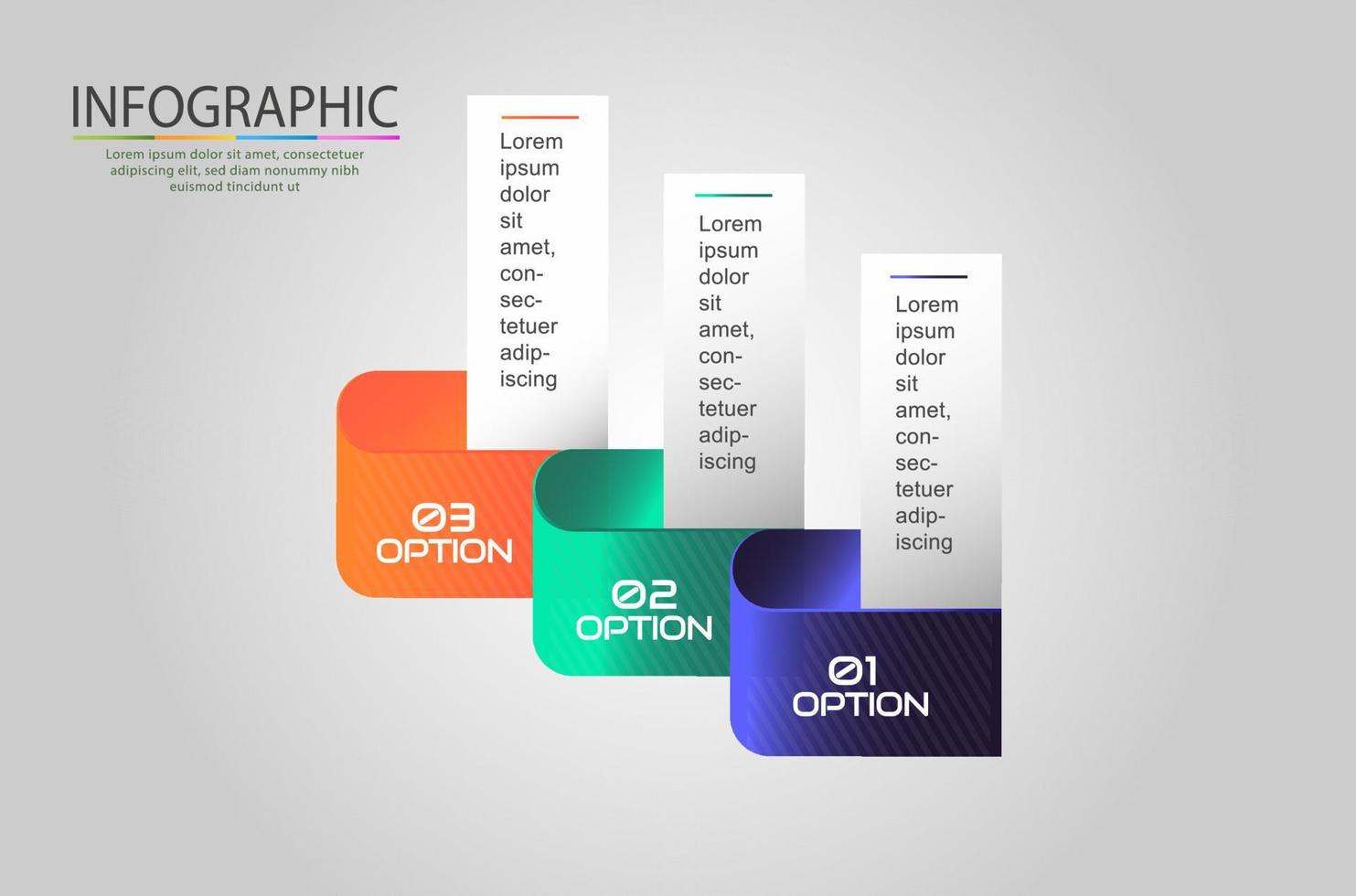 INFOGRAPHIC

Lorem ipsum dolor sit amet, consectetuer adipiscing elit, sed diam nonummy nibh euismod tincidunt ut

Lorem ipsum dolor sit amet, consectetuer adipiscing

03 OPTION

Lorem ipsum dolor sit amet, consectetuer adipiscing

02 OPTION

Lorem ipsum dolor sit amet, consectetuer adipiscing

01 OPTION