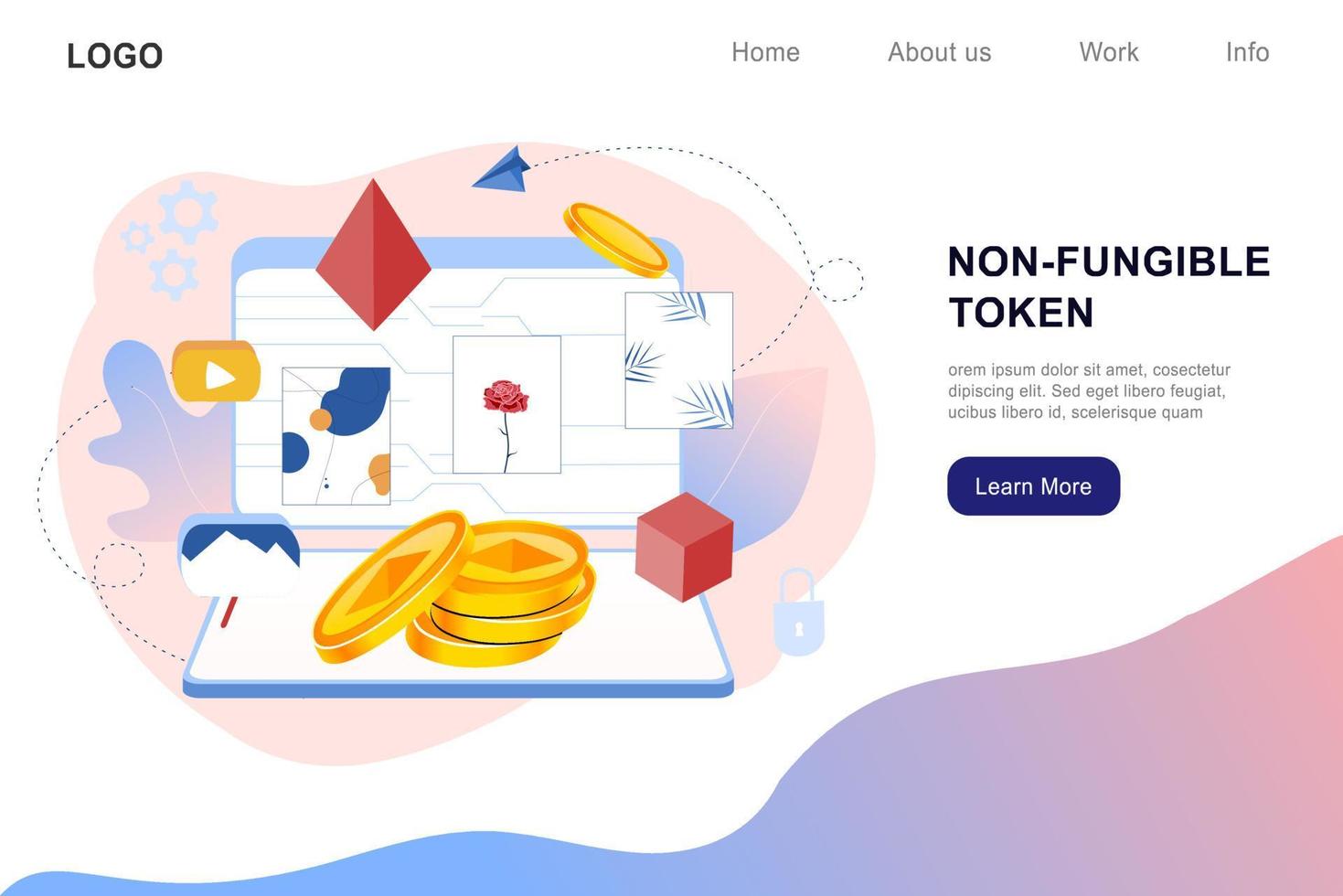 LOGO

Home About us Work Info

NON-FUNGIBLE TOKEN

orem ipsum dolor sit amet, cosectetur dipiscing elit. Sed eget libero feugiat, ucibus libero id, scelerisque quam

Learn More