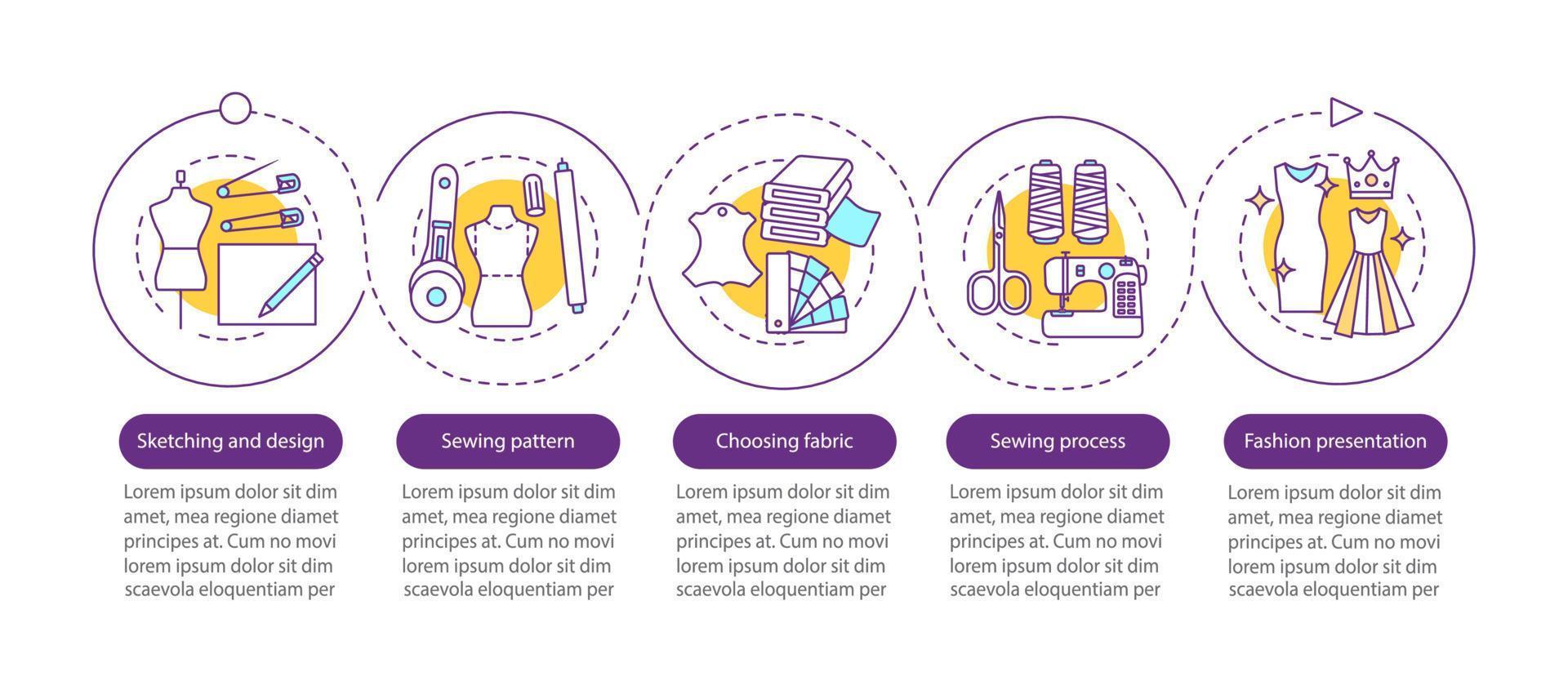 Sketching and design

Lorem ipsum dolor sit dim amet, mea regione diamet principes at. Cum no movi lorem ipsum dolor sit dim scaevola eloquentiam per

Sewing pattern

Lorem ipsum dolor sit dim amet, mea regione diamet principes at. Cum no movi lorem ipsum dolor sit dim scaevola eloquentiam per

Choosing fabric

Lorem ipsum dolor sit dim amet, mea regione diamet principes at. Cum no movi lorem ipsum dolor sit dim scaevola eloquentiam per

Sewing process

Lorem ipsum dolor sit dim amet, mea regione diamet principes at. Cum no movi lorem ipsum dolor sit dim scaevola eloquentiam per

Fashion presentation

Lorem ipsum dolor sit dim amet, mea regione diamet principes at. Cum no movi lorem ipsum dolor sit dim scaevola eloquentiam per