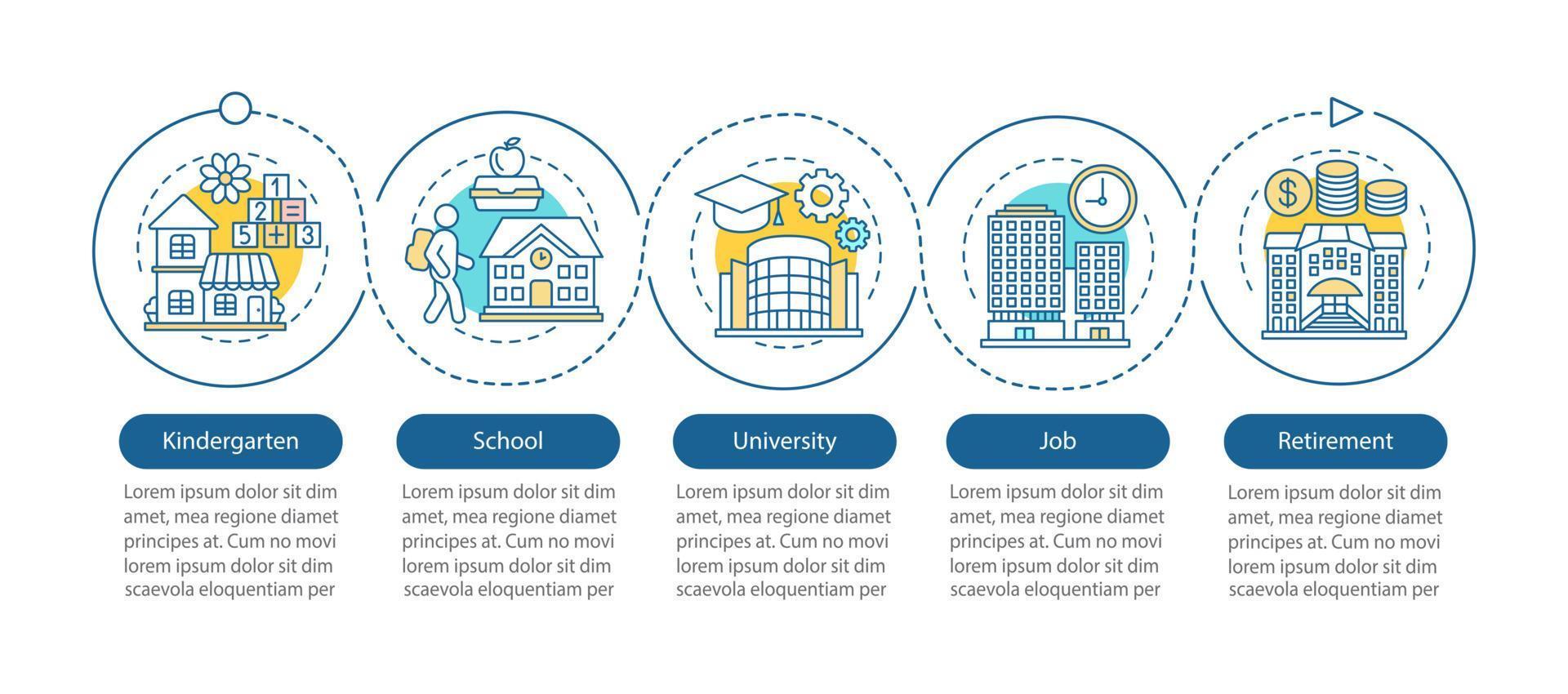 1
2 =
5 + 3

$

Kindergarten

Lorem ipsum dolor sit dim amet, mea regione diamet principes at. Cum no movi lorem ipsum dolor sit dim scaevola eloquentiam per

School

Lorem ipsum dolor sit dim amet, mea regione diamet principes at. Cum no movi lorem ipsum dolor sit dim scaevola eloquentiam per

University

Lorem ipsum dolor sit dim amet, mea regione diamet principes at. Cum no movi lorem ipsum dolor sit dim scaevola eloquentiam per

Job

Lorem ipsum dolor sit dim amet, mea regione diamet principes at. Cum no movi lorem ipsum dolor sit dim scaevola eloquentiam per

Retirement

Lorem ipsum dolor sit dim amet, mea regione diamet principes at. Cum no movi lorem ipsum dolor sit dim scaevola eloquentiam per