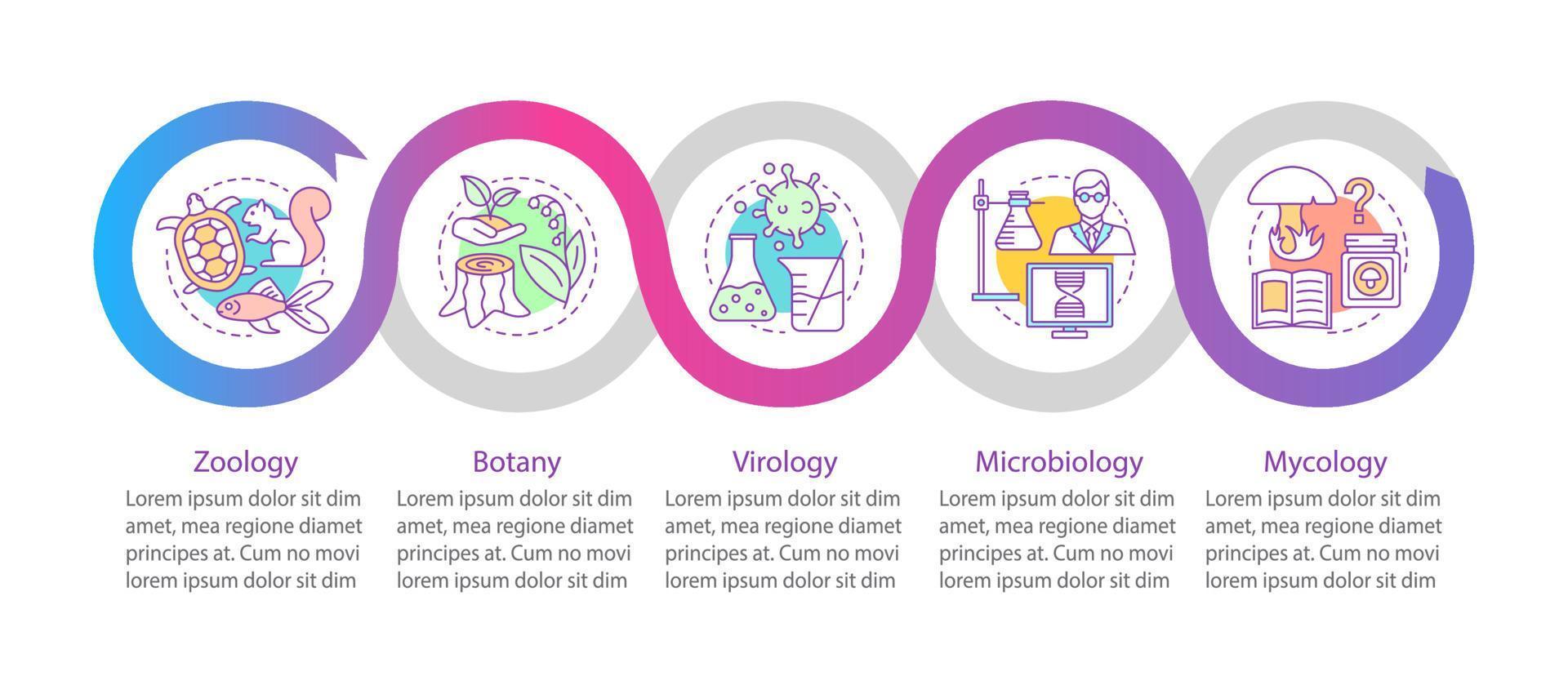 Zoology
Lorem ipsum dolor sit dim amet, mea regione diamet principes at. Cum no movi lorem ipsum dolor sit dim

Botany
Lorem ipsum dolor sit dim amet, mea regione diamet principes at. Cum no movi lorem ipsum dolor sit dim

Virology
Lorem ipsum dolor sit dim amet, mea regione diamet principes at. Cum no movi lorem ipsum dolor sit dim

Microbiology
Lorem ipsum dolor sit dim amet, mea regione diamet principes at. Cum no movi lorem ipsum dolor sit dim

Mycology
Lorem ipsum dolor sit dim amet, mea regione diamet principes at. Cum no movi lorem ipsum dolor sit dim