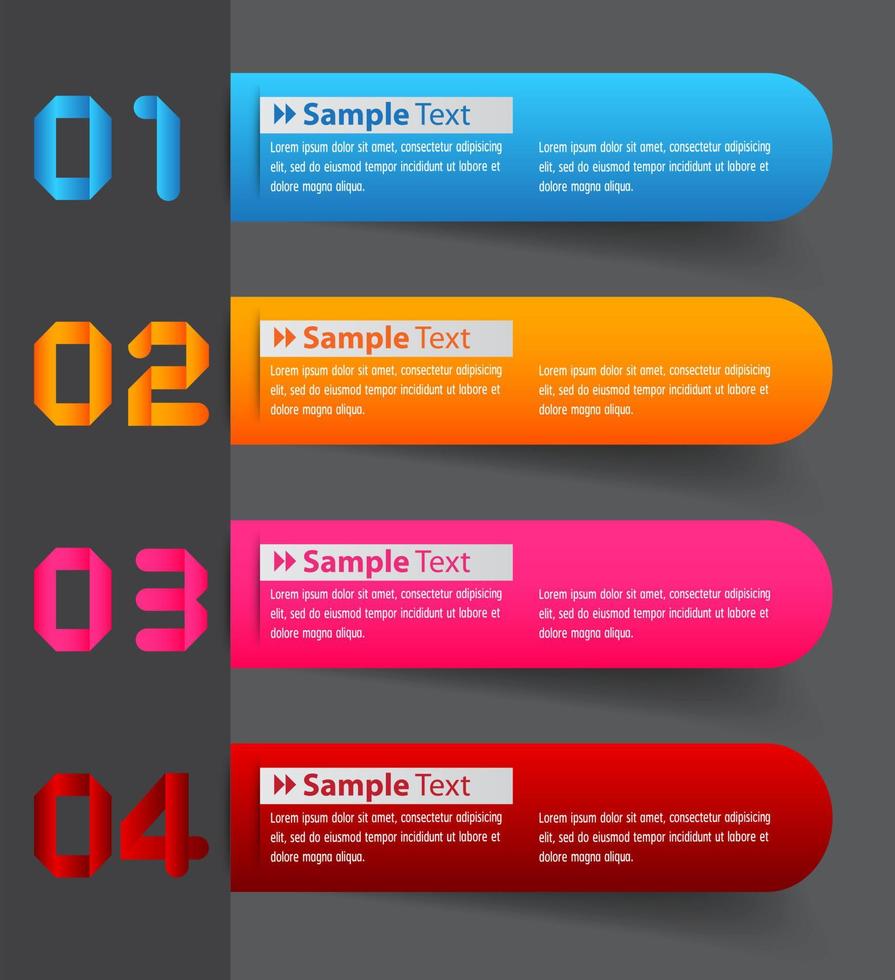 01

Sample Text

Lorem ipsum dolor sit amet, consectetur adipisicing elit, sed do eiusmod tempor incididunt ut labore et dolore magna aliqua.

Lorem ipsum dolor sit amet, consectetur adipisicing elit, sed do eiusmod tempor incididunt ut labore et dolore magna aliqua.

02

Sample Text

Lorem ipsum dolor sit amet, consectetur adipisicing elit, sed do eiusmod tempor incididunt ut labore et dolore magna aliqua.

Lorem ipsum dolor sit amet, consectetur adipisicing elit, sed do eiusmod tempor incididunt ut labore et dolore magna aliqua.

03

Sample Text

Lorem ipsum dolor sit amet, consectetur adipisicing elit, sed do eiusmod tempor incididunt ut labore et dolore magna aliqua.

Lorem ipsum dolor sit amet, consectetur adipisicing elit, sed do eiusmod tempor incididunt ut labore et dolore magna aliqua.

04

Sample Text

Lorem ipsum dolor sit amet, consectetur adipisicing elit, sed do eiusmod tempor incididunt ut labore et dolore magna aliqua.

Lorem ipsum dolor sit amet, consectetur adipisicing elit, sed do eiusmod tempor incididunt ut labore et dolore magna aliqua.