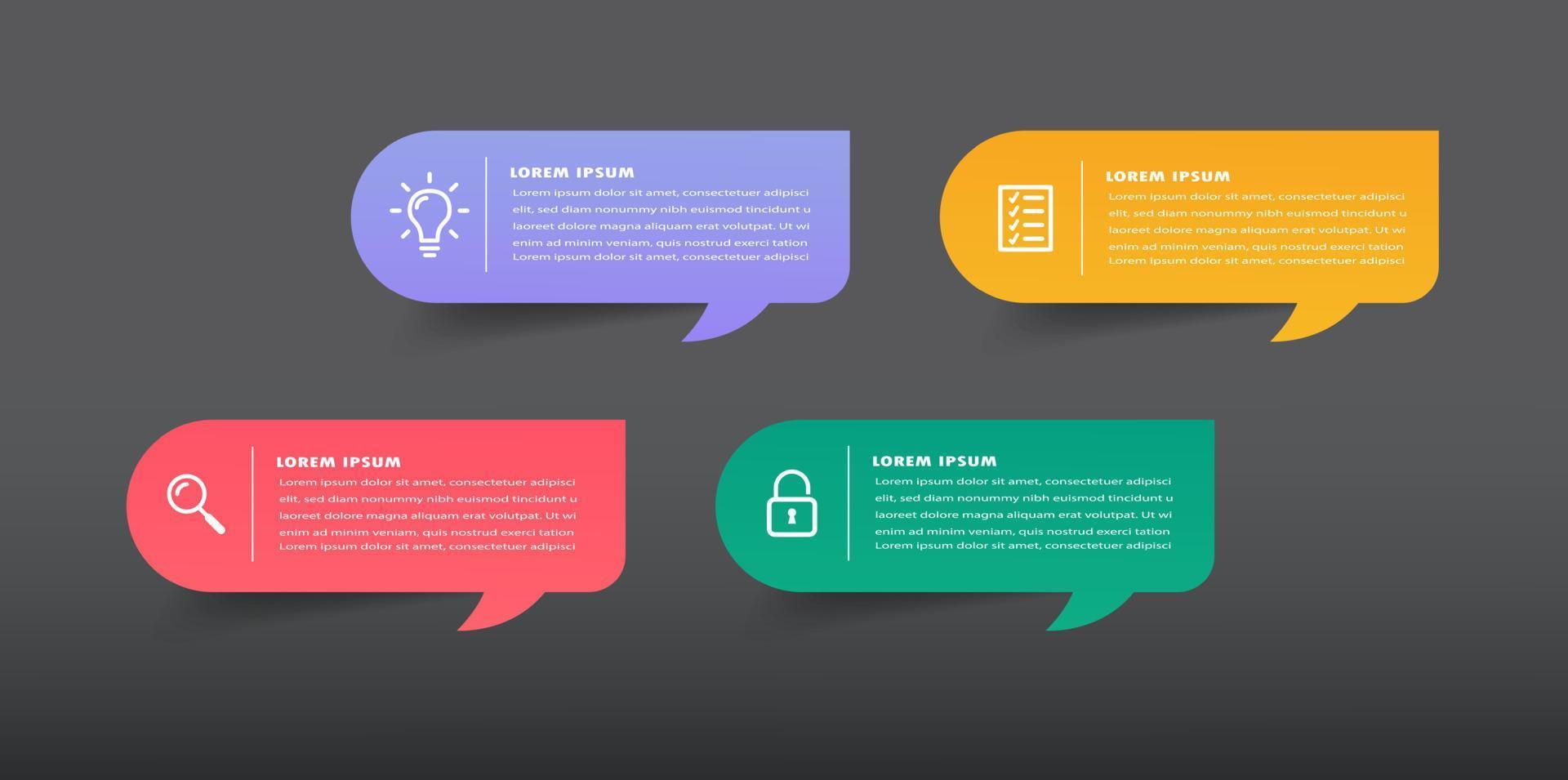 LOREM IPSUM

Lorem ipsum dolor sit amet, consectetuer adipisci elit, sed diam nonummy nibh euismod tincidunt u laoreet dolore magna aliquam erat volutpat. Ut wi enim ad minim veniam, quis nostrud exerci tation Lorem ipsum dolor sit amet, consectetuer adipisci

LOREM IPSUM

Lorem ipsum dolor sit amet, consectetuer adipisci elit, sed diam nonummy nibh euismod tincidunt u laoreet dolore magna aliquam erat volutpat. Ut wi enim ad minim veniam, quis nostrud exerci tation Lorem ipsum dolor sit amet, consectetuer adipisci

LOREM IPSUM

Lorem ipsum dolor sit amet, consectetuer adipisci elit, sed diam nonummy nibh euismod tincidunt u laoreet dolore magna aliquam erat volutpat. Ut wi enim ad minim veniam, quis nostrud exerci tation Lorem ipsum dolor sit amet, consectetuer adipisci

LOREM IPSUM

Lorem ipsum dolor sit amet, consectetuer adipisci elit, sed diam nonummy nibh euismod tincidunt u laoreet dolore magna aliquam erat volutpat. Ut wi enim ad minim veniam, quis nostrud exerci tation Lorem ipsum dolor sit amet, consectetuer adipisci