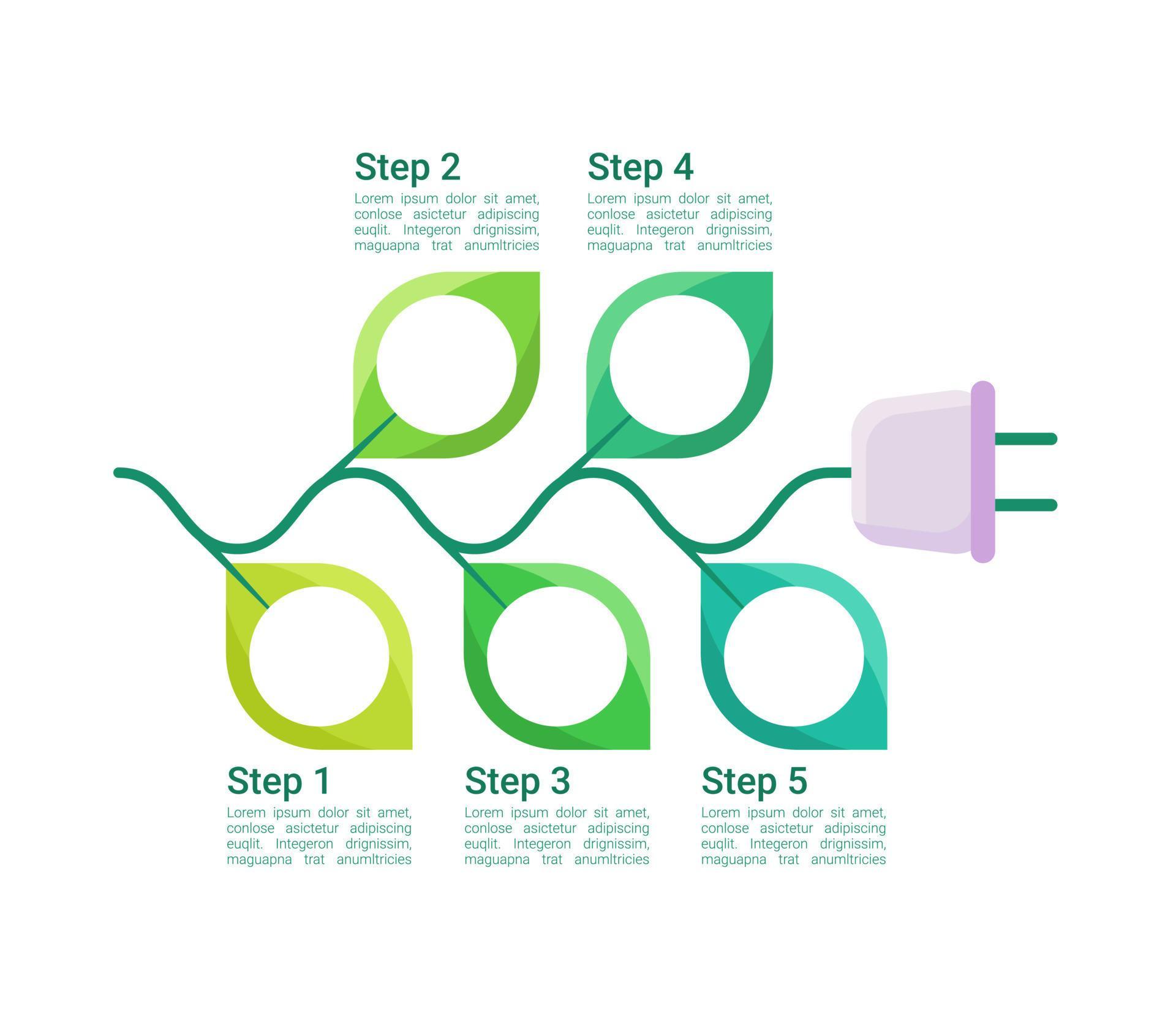 Step 2
Lorem ipsum dolor sit amet, conlose asictetur adipiscing euqlit. Integeron drignissim, maguapna trat anumltricies

Step 4
Lorem ipsum dolor sit amet, conlose asictetur adipiscing euqlit. Integeron drignissim, maguapna trat anumltricies

Step 1
Lorem ipsum dolor sit amet, conlose asictetur adipiscing euqlit. Integeron drignissim, maguapna trat anumltricies

Step 3
Lorem ipsum dolor sit amet, conlose asictetur adipiscing euqlit. Integeron drignissim, maguapna trat anumltricies

Step 5
Lorem ipsum dolor sit amet, conlose asictetur adipiscing euqlit. Integeron drignissim, maguapna trat anumltricies