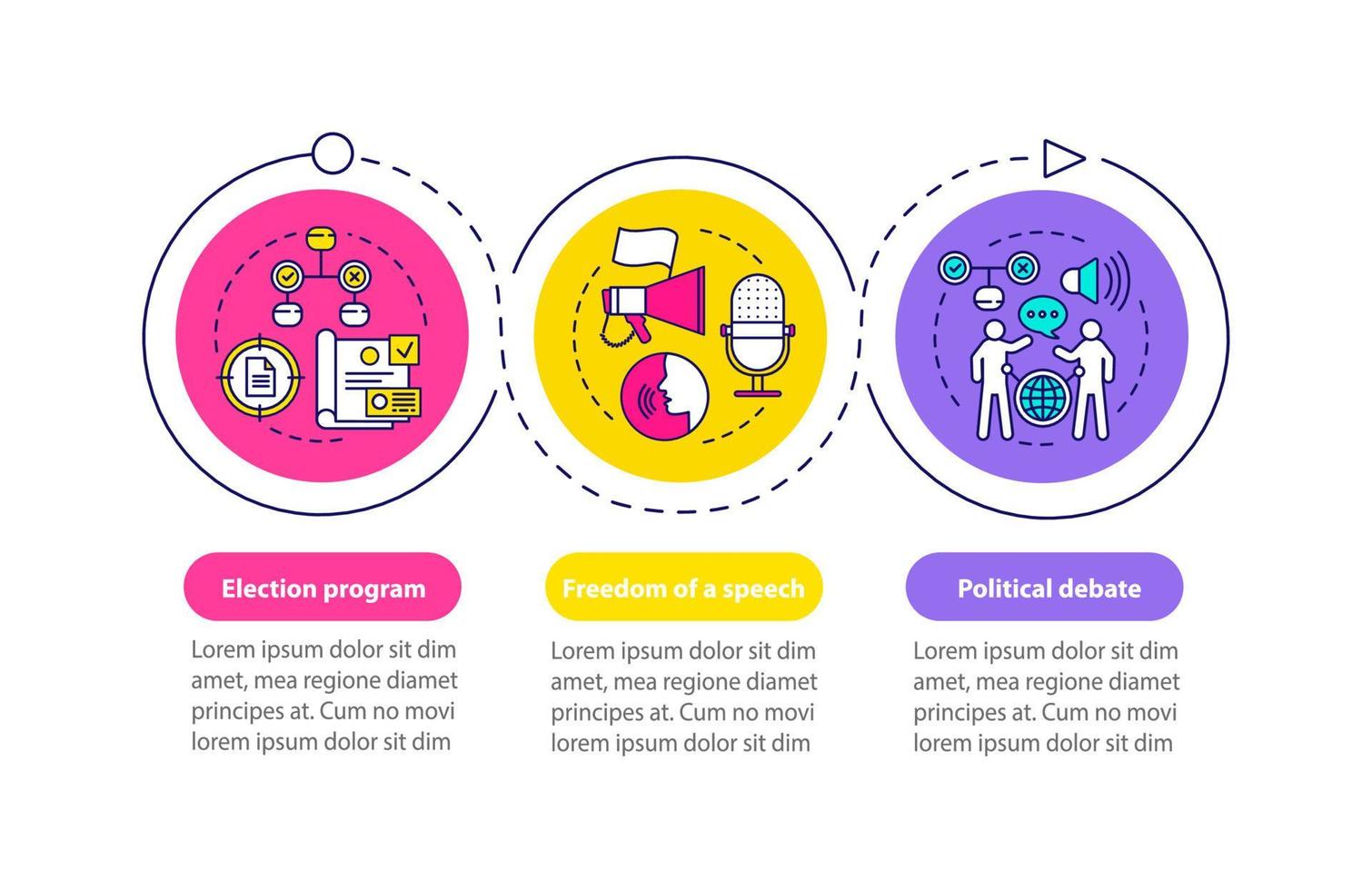 Election program

Lorem ipsum dolor sit dim amet, mea regione diamet principes at. Cum no movi lorem ipsum dolor sit dim

Freedom of a speech

Lorem ipsum dolor sit dim amet, mea regione diamet principes at. Cum no movi lorem ipsum dolor sit dim

Political debate

Lorem ipsum dolor sit dim amet, mea regione diamet principes at. Cum no movi lorem ipsum dolor sit dim