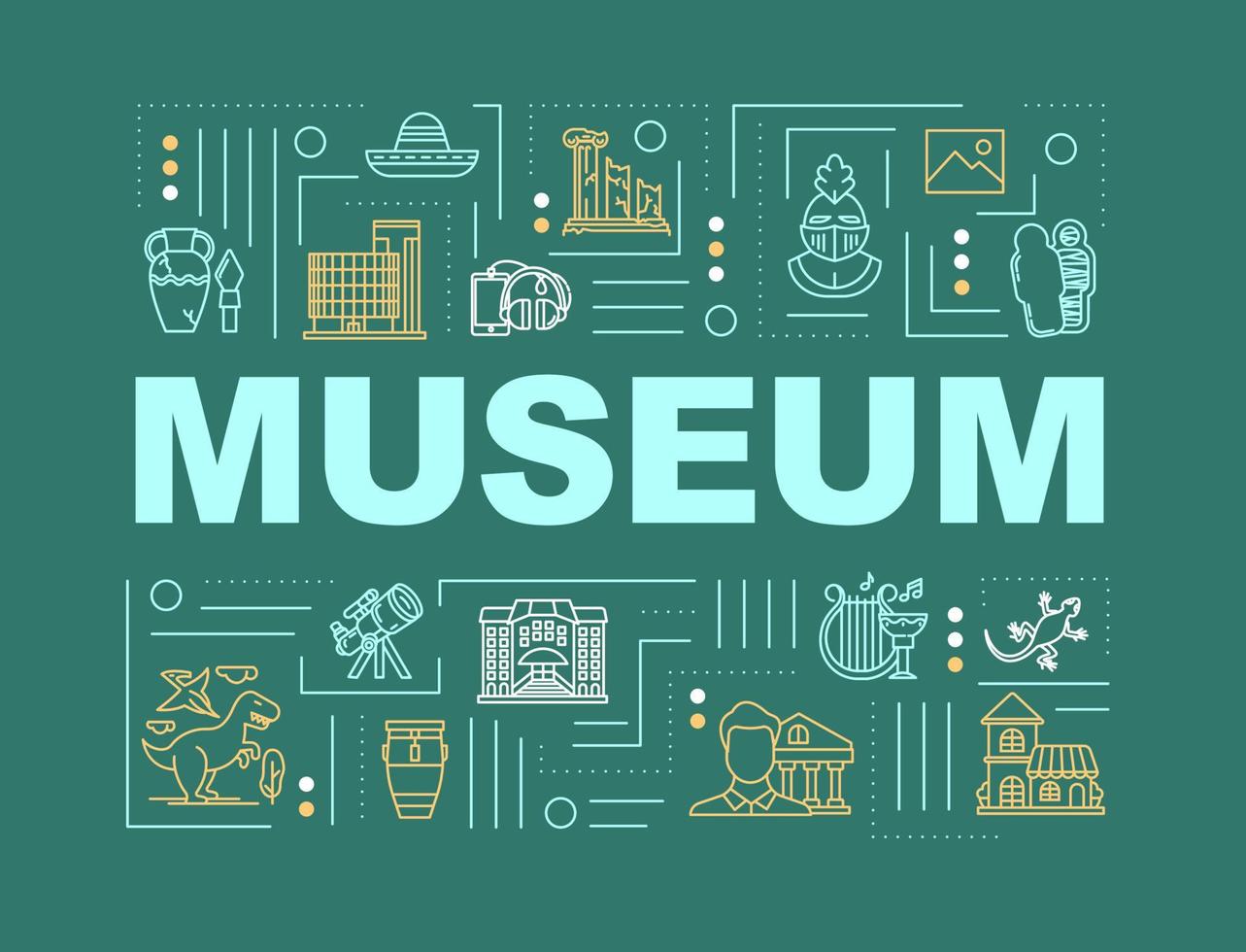 MUSEUM