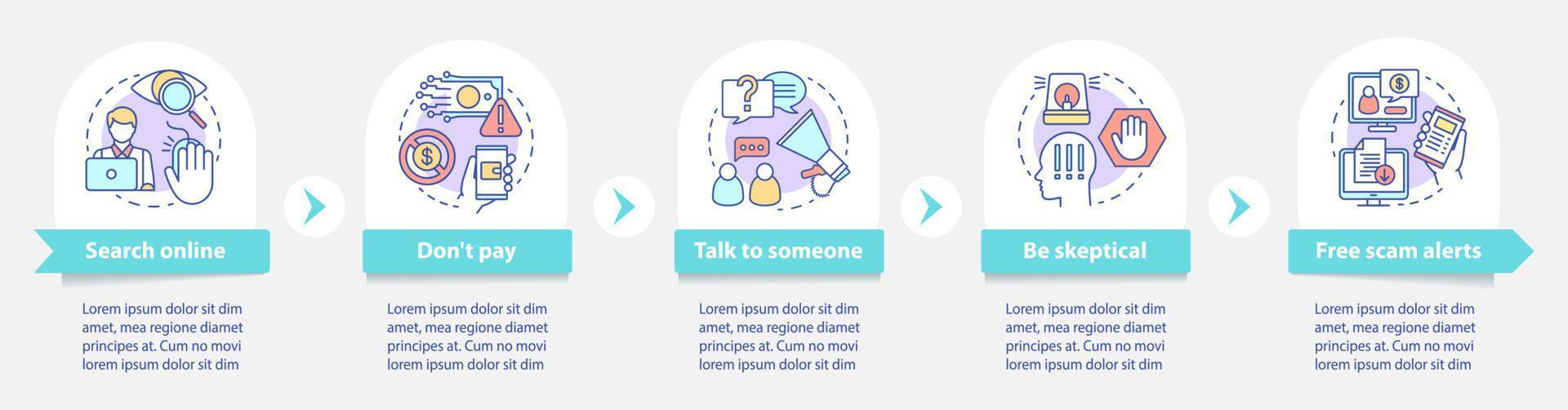 Search online

Lorem ipsum dolor sit dim amet, mea regione diamet principes at. Cum no movi lorem ipsum dolor sit dim

Don't pay

Lorem ipsum dolor sit dim amet, mea regione diamet principes at. Cum no movi lorem ipsum dolor sit dim

Talk to someone

Lorem ipsum dolor sit dim amet, mea regione diamet principes at. Cum no movi lorem ipsum dolor sit dim

Be skeptical

Lorem ipsum dolor sit dim amet, mea regione diamet principes at. Cum no movi lorem ipsum dolor sit dim

Free scam alerts

Lorem ipsum dolor sit dim amet, mea regione diamet principes at. Cum no movi lorem ipsum dolor sit dim