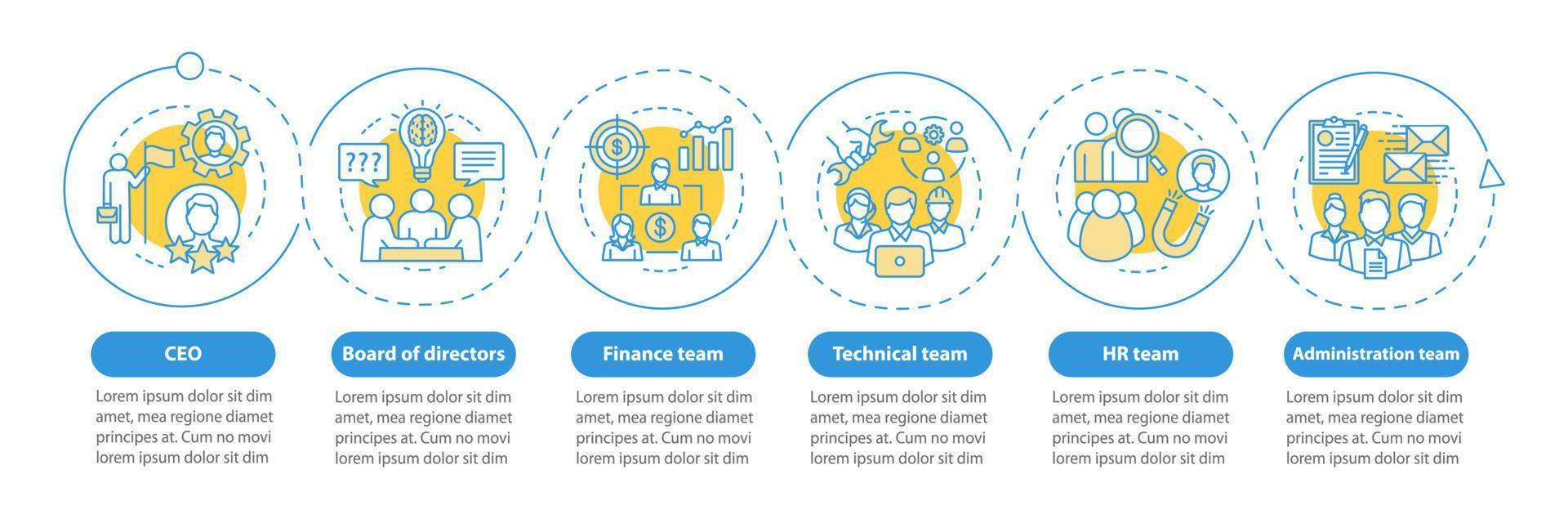 ???

CEO

Lorem ipsum dolor sit dim amet, mea regione diamet principes at. Cum no movi lorem ipsum dolor sit dim

Board of directors

Lorem ipsum dolor sit dim amet, mea regione diamet principes at. Cum no movi lorem ipsum dolor sit dim

Finance team

Lorem ipsum dolor sit dim amet, mea regione diamet principes at. Cum no movi lorem ipsum dolor sit dim

Technical team

Lorem ipsum dolor sit dim amet, mea regione diamet principes at. Cum no movi lorem ipsum dolor sit dim

HR team

Lorem ipsum dolor sit dim amet, mea regione diamet principes at. Cum no movi lorem ipsum dolor sit dim

Administration team

Lorem ipsum dolor sit dim amet, mea regione diamet principes at. Cum no movi lorem ipsum dolor sit dim