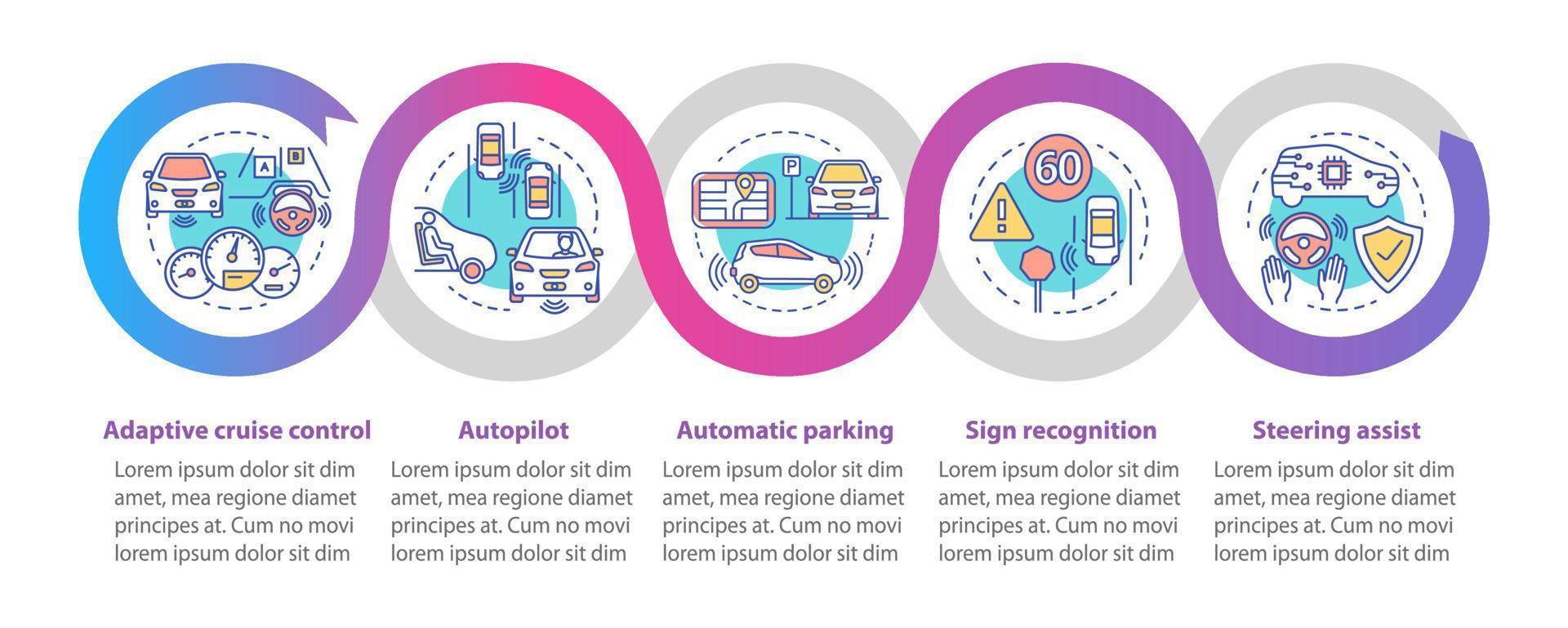 A B

P

60

Adaptive cruise control

Lorem ipsum dolor sit dim amet, mea regione diamet principes at. Cum no movi lorem ipsum dolor sit dim

Autopilot

Lorem ipsum dolor sit dim amet, mea regione diamet principes at. Cum no movi lorem ipsum dolor sit dim

Automatic parking

Lorem ipsum dolor sit dim amet, mea regione diamet principes at. Cum no movi lorem ipsum dolor sit dim

Sign recognition

Lorem ipsum dolor sit dim amet, mea regione diamet principes at. Cum no movi lorem ipsum dolor sit dim

Steering assist

Lorem ipsum dolor sit dim amet, mea regione diamet principes at. Cum no movi lorem ipsum dolor sit dim